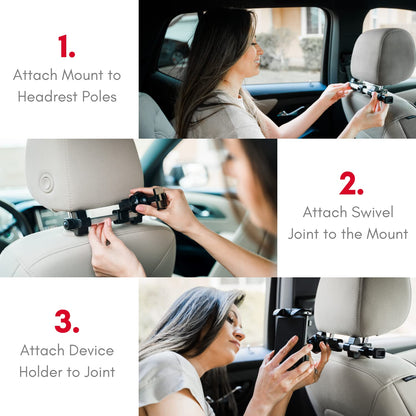 1.
Attach Mount to Headrest Poles

2.
Attach Swivel Joint to the Mount

3.
Attach Device Holder to Joint