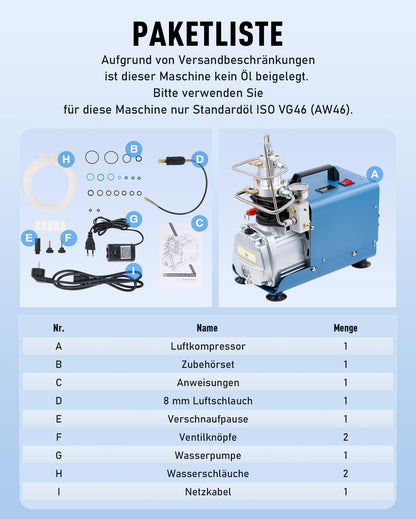 PAKETLISTE

Aufgrund von Versandbeschränkungen ist dieser Maschine kein Öl beigelegt. Bitte verwenden Sie für diese Maschine nur Standardöl ISO VG46 (AW46).

H
B
D
G
C
E
F
I
A

| Nr. | Name | Menge |
|---|---|---|
| A | Luftkompressor | 1 |
| B | Zubehörset | 1 |
| C | Anweisungen | 1 |
| D | 8 mm Luftschlauch | 1 |
| E | Verschnaufpause | 1 |
| F | Ventilknöpfe | 2 |
| G | Wasserpumpe | 1 |
| H | Wasserschläuche | 2 |
| I | Netzkabel | 1 |