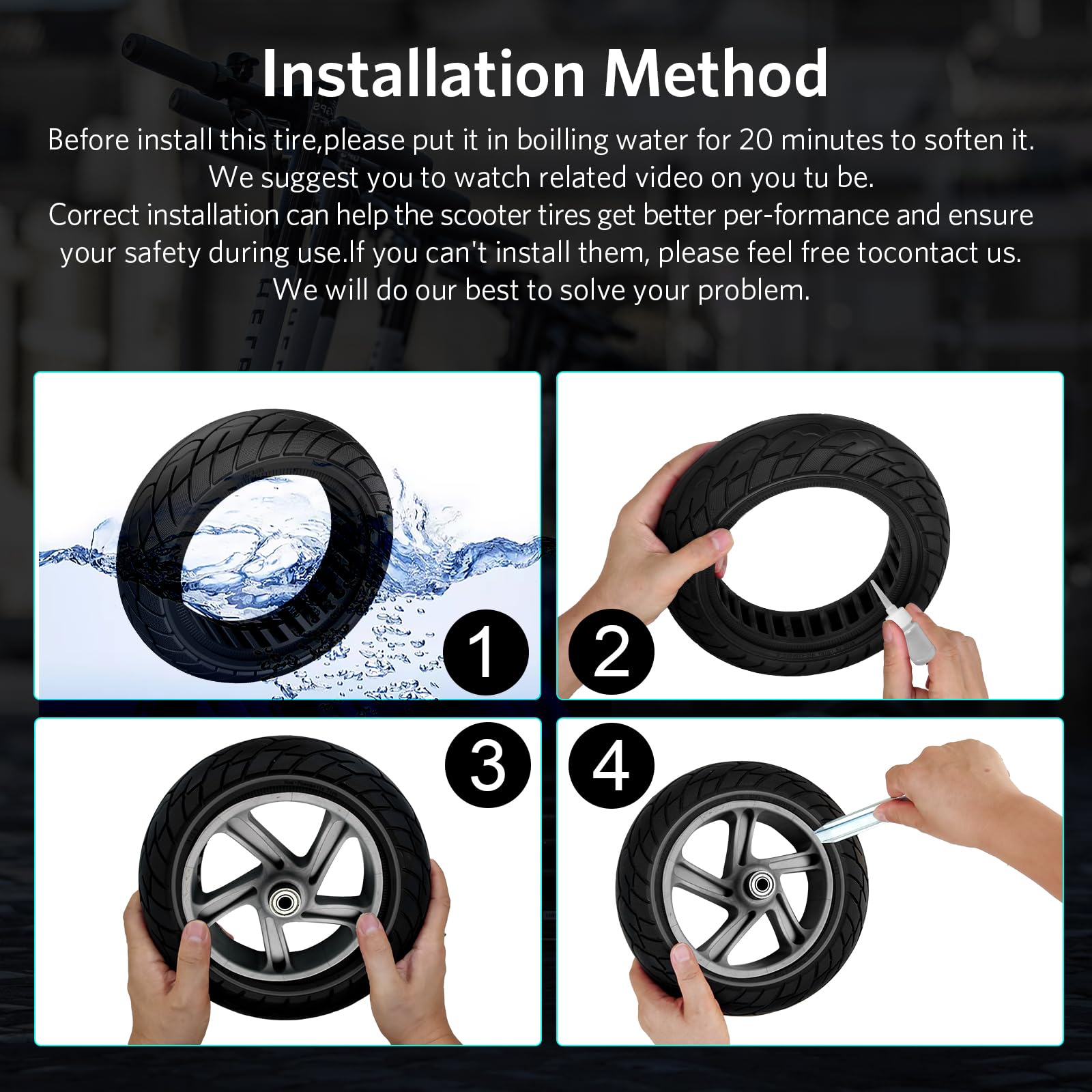 Installation Method

Before install this tire,please put it in boilling water for 20 minutes to soften it. We suggest you to watch related video on you tu be. Correct installation can help the scooter tires get better per-formance and ensure your safety during use.If you can't install them, please feel free tocontact us. We will do our best to solve your problem.

1

2

3

4