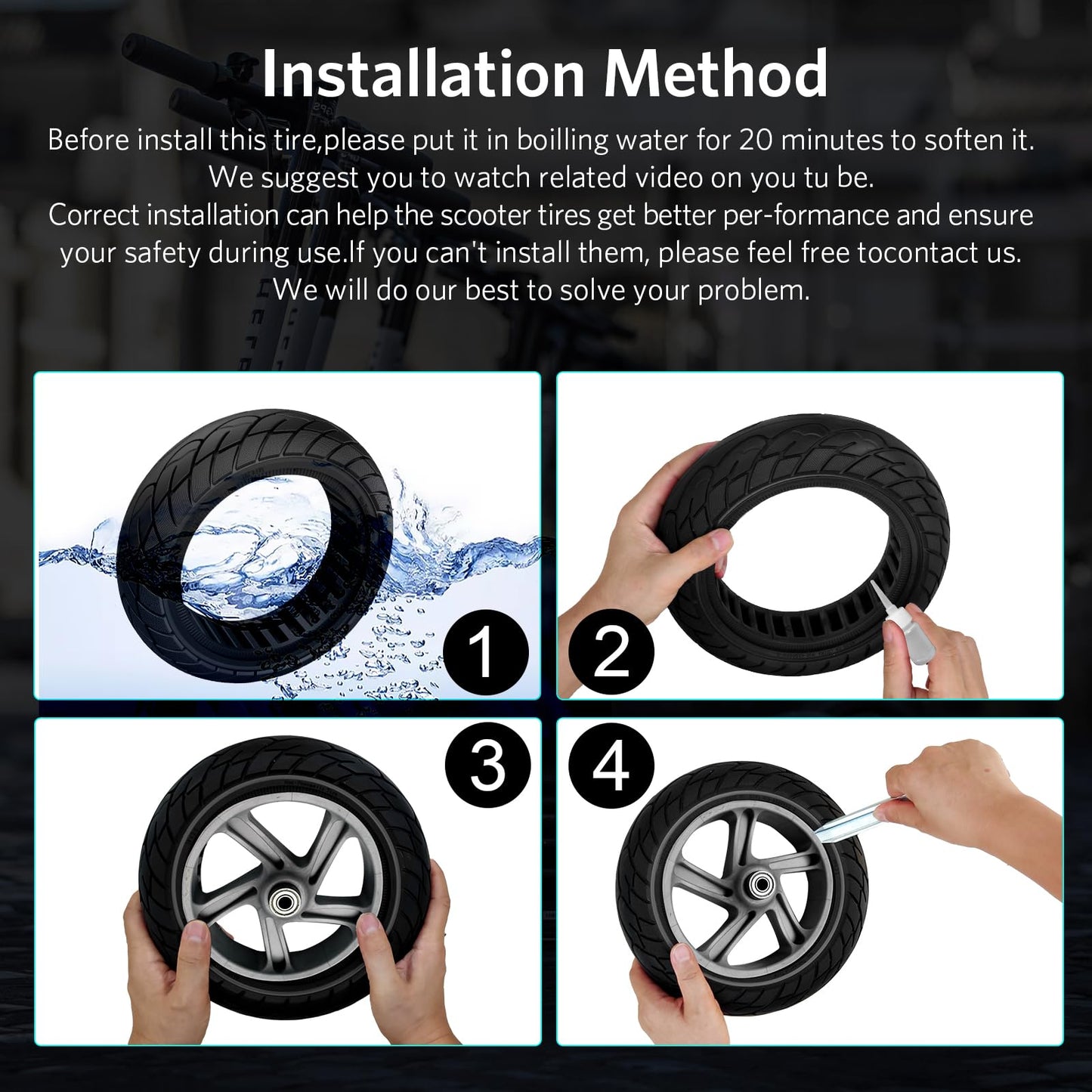 Installation Method

Before install this tire,please put it in boilling water for 20 minutes to soften it.
We suggest you to watch related video on you tu be.
Correct installation can help the scooter tires get better per-formance and ensure your safety during use.If you can't install them, please feel free tocontact us.
We will do our best to solve your problem.

1

2

3

4