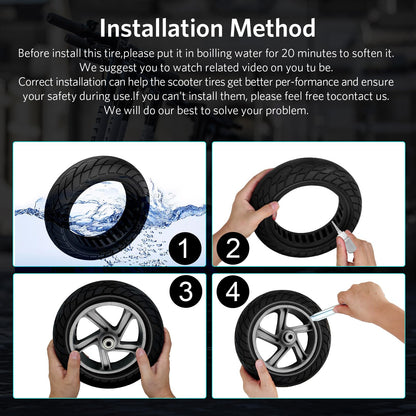 Installation Method

Before install this tire,please put it in boilling water for 20 minutes to soften it. We suggest you to watch related video on you tu be. Correct installation can help the scooter tires get better per-formance and ensure your safety during use.If you can't install them, please feel free tocontact us. We will do our best to solve your problem.

1

2

3

4