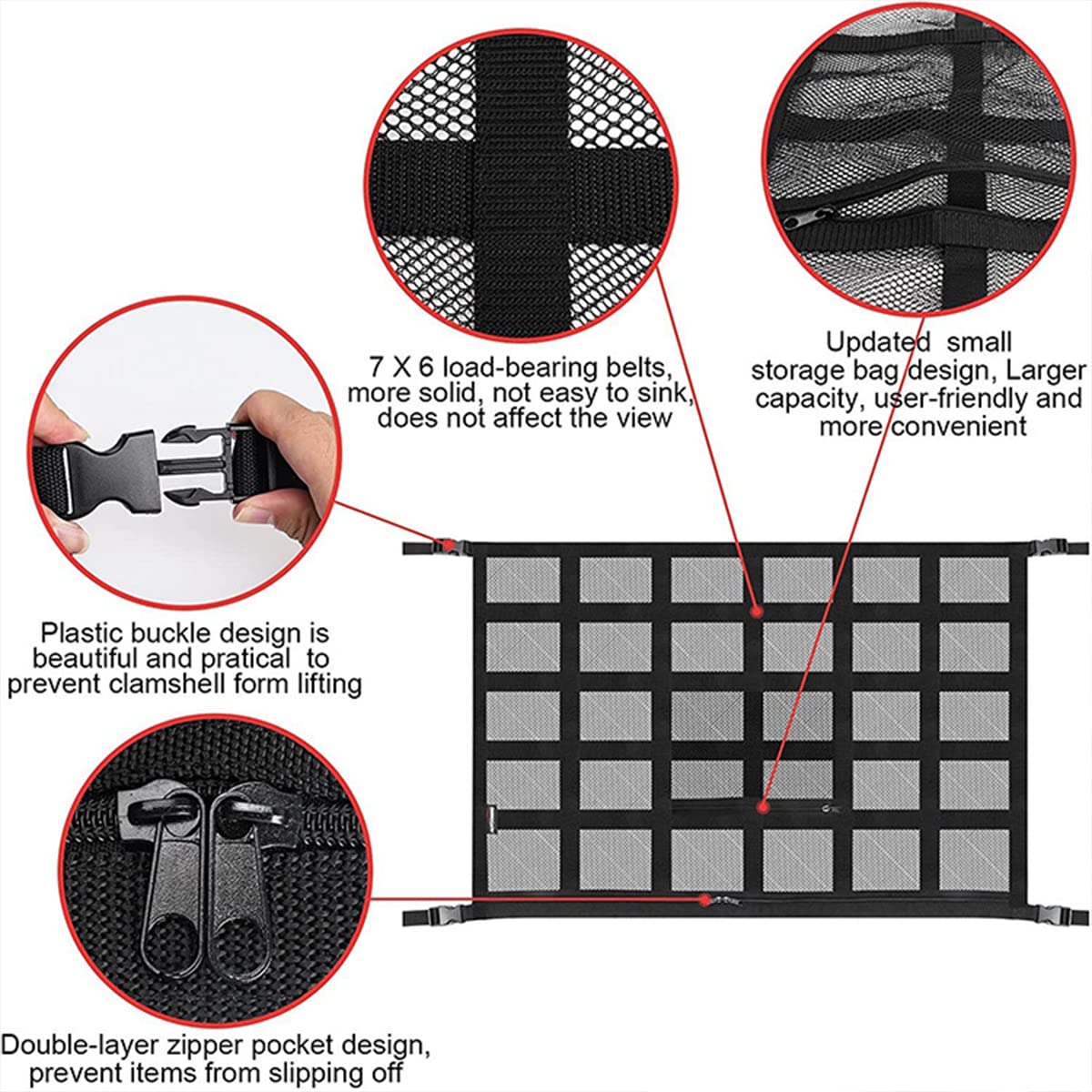 7 X 6 load-bearing belts, more solid, not easy to sink, does not affect the view

Updated small storage bag design, Larger capacity, user-friendly and more convenient

Plastic buckle design is beautiful and pratical to prevent clamshell form lifting

Double-layer zipper pocket design, prevent items from slipping off