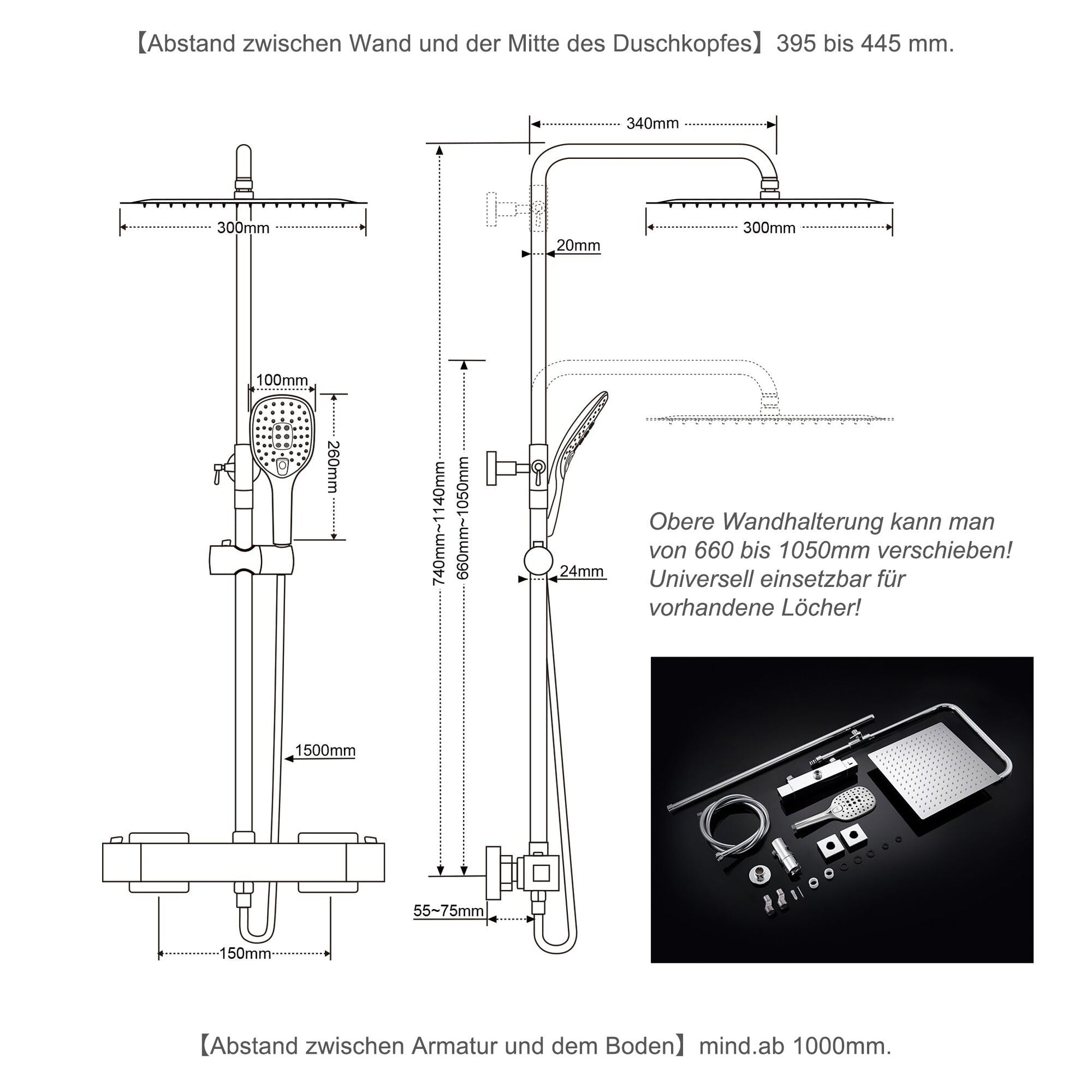 【Abstand zwischen Wand und der Mitte des Duschkopfes】395 bis 445 mm.

300mm

100mm

260mm

1500mm

150mm

340mm

300mm

20mm

740mm~1140mm

660mm~1050mm

24mm

55~75mm

Obere Wandhalterung kann man von 660 bis 1050mm verschieben! Universell einsetzbar für vorhandene Löcher!

【Abstand zwischen Armatur und dem Boden】mind.ab 1000mm.