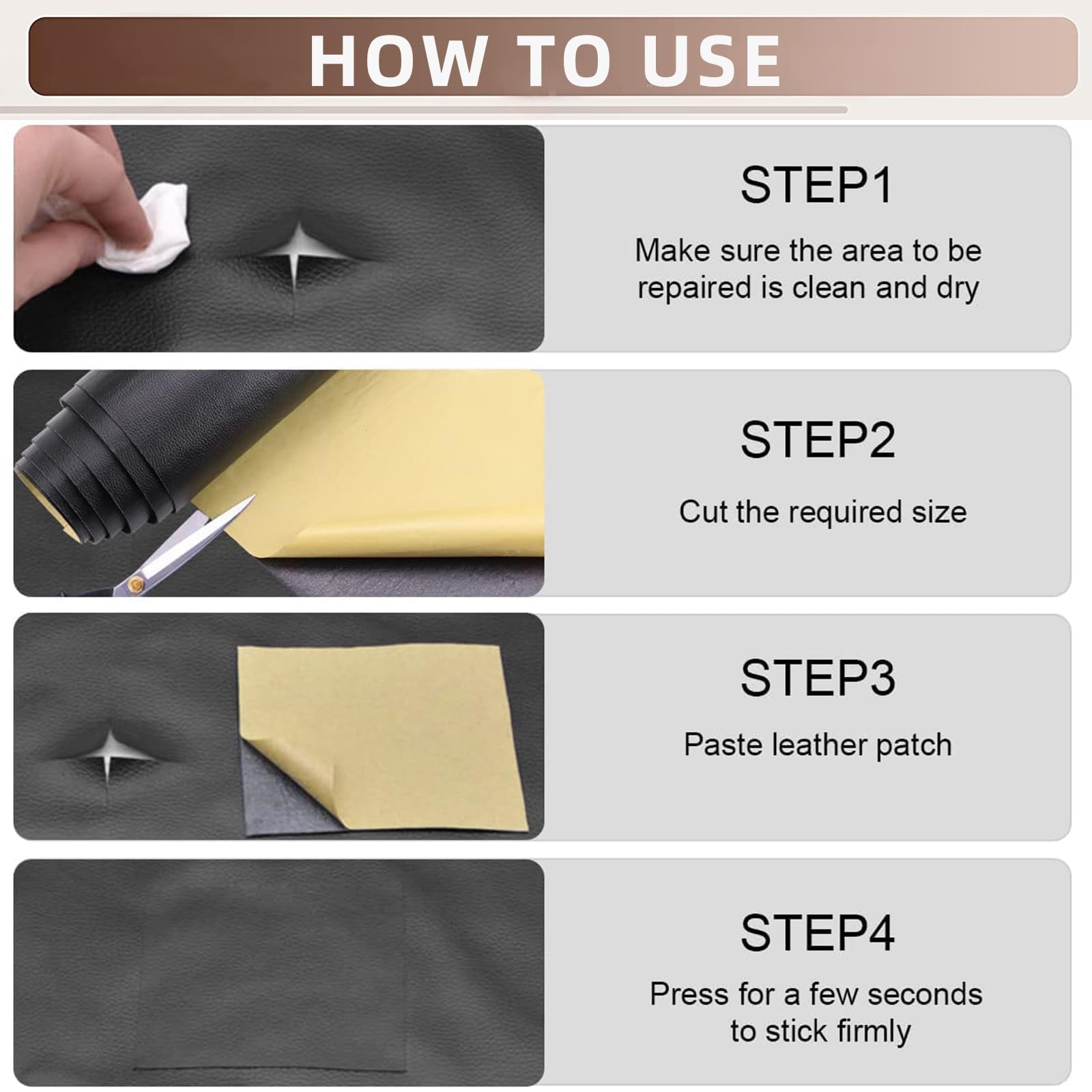 HOW TO USE

STEP1

Make sure the area to be repaired is clean and dry

STEP2

Cut the required size

STEP3

Paste leather patch

STEP4

Press for a few seconds to stick firmly