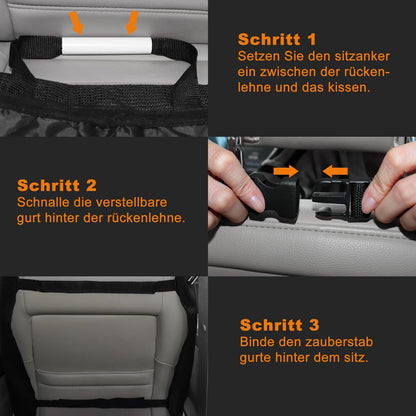 Schritt 1
Setzen Sie den sitzanker ein zwischen der rückenlehne und das kissen.

Schritt 2
Schnalle die verstellbare gurt hinter der rückenlehne.

Schritt 3
Binde den zauberstab gurte hinter dem sitz.