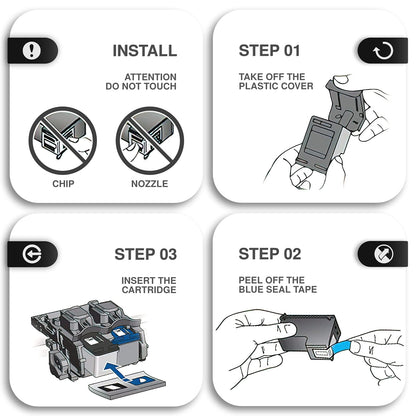 INSTALL

ATTENTION
DO NOT TOUCH

CHIP

NOZZLE

STEP 01

TAKE OFF THE
PLASTIC COVER

STEP 03

INSERT THE
CARTRIDGE

STEP 02

PEEL OFF THE
BLUE SEAL TAPE