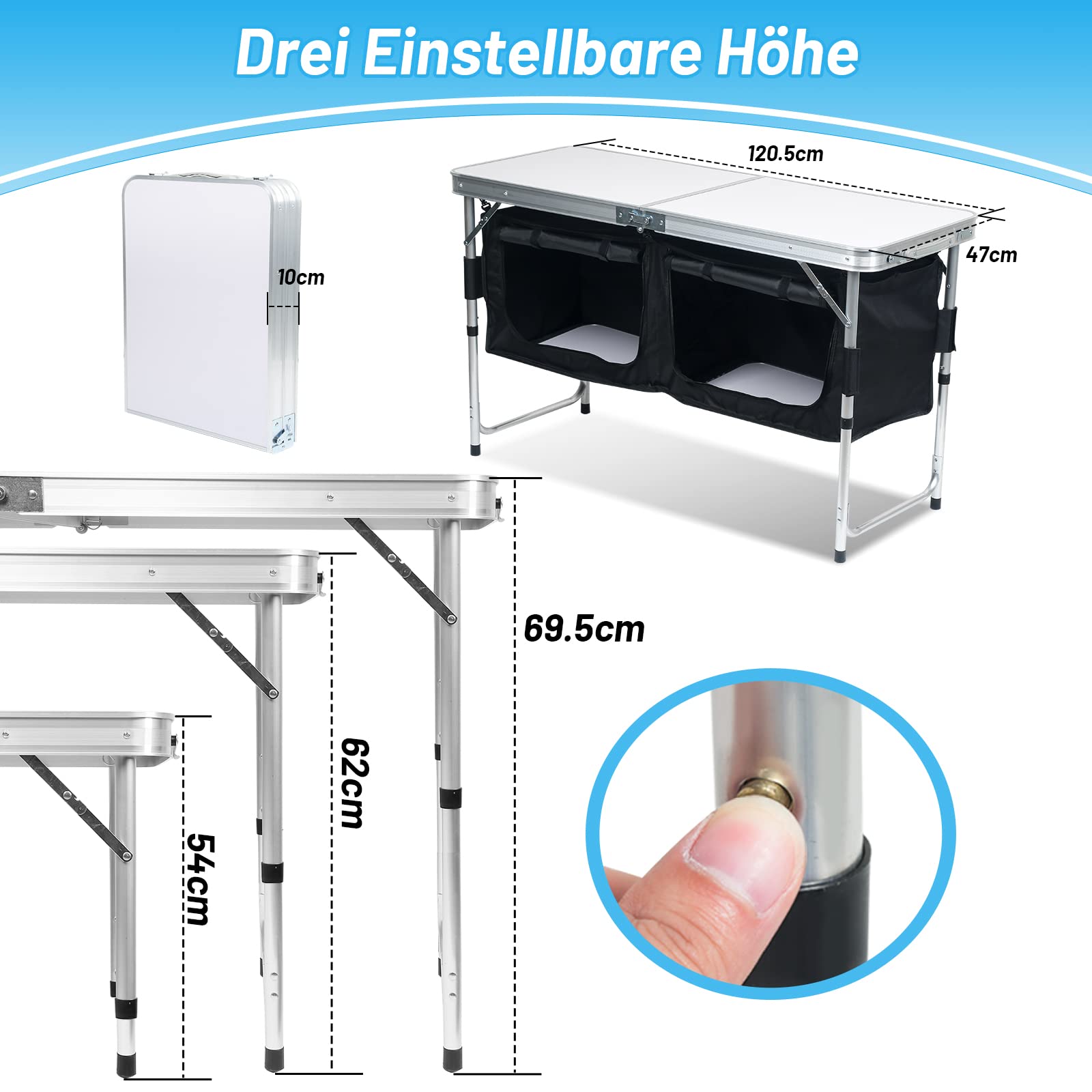 Drei Einstellbare Höhe

10cm

120.5cm

47cm

69.5cm

62cm

54cm