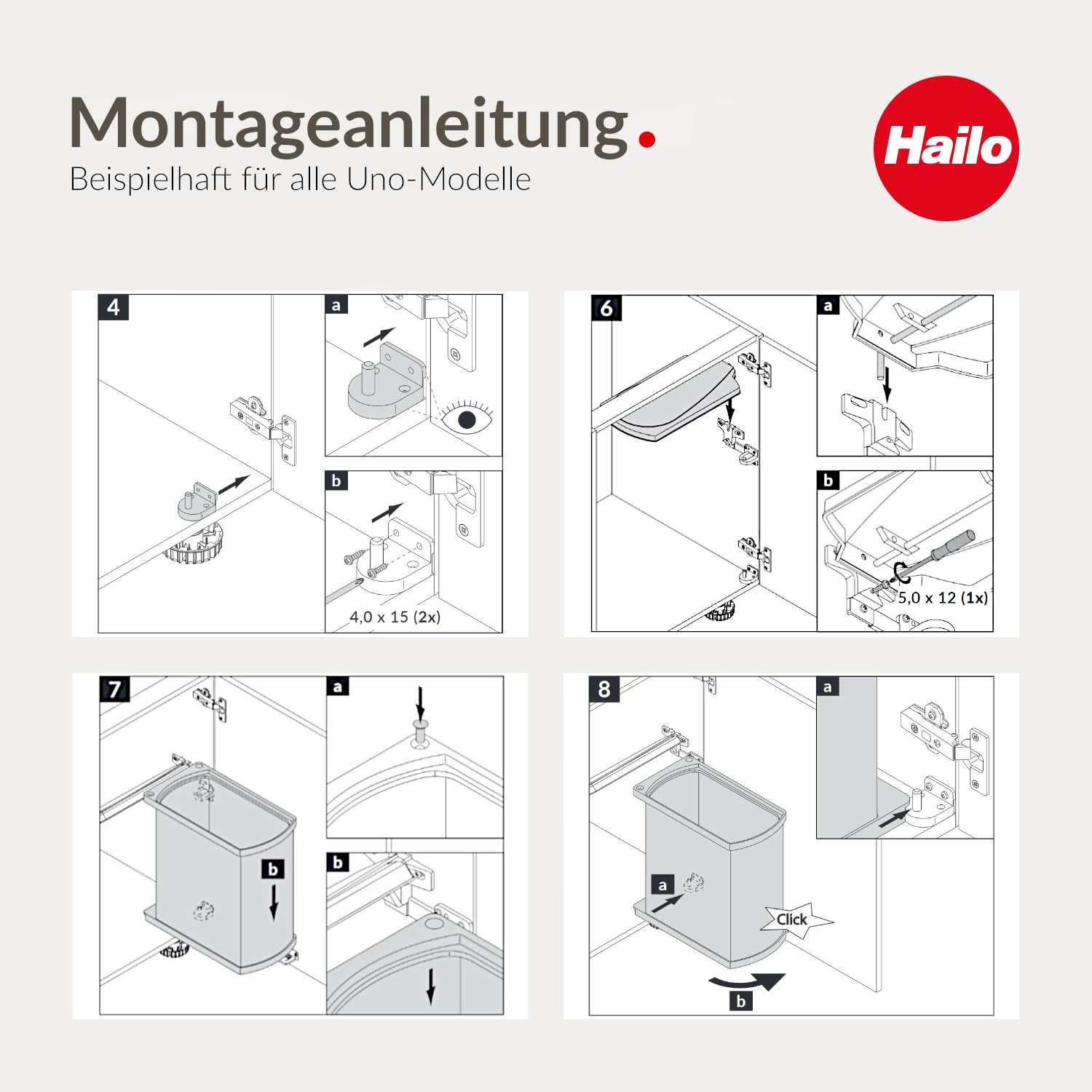 Montageanleitung.
Beispielhaft für alle Uno-Modelle

Hailo

4
a
b
4,0 x 15 (2x)

6
a
b
5,0 x 12 (1x)

7
a
b
b

8
a
a
Click
b