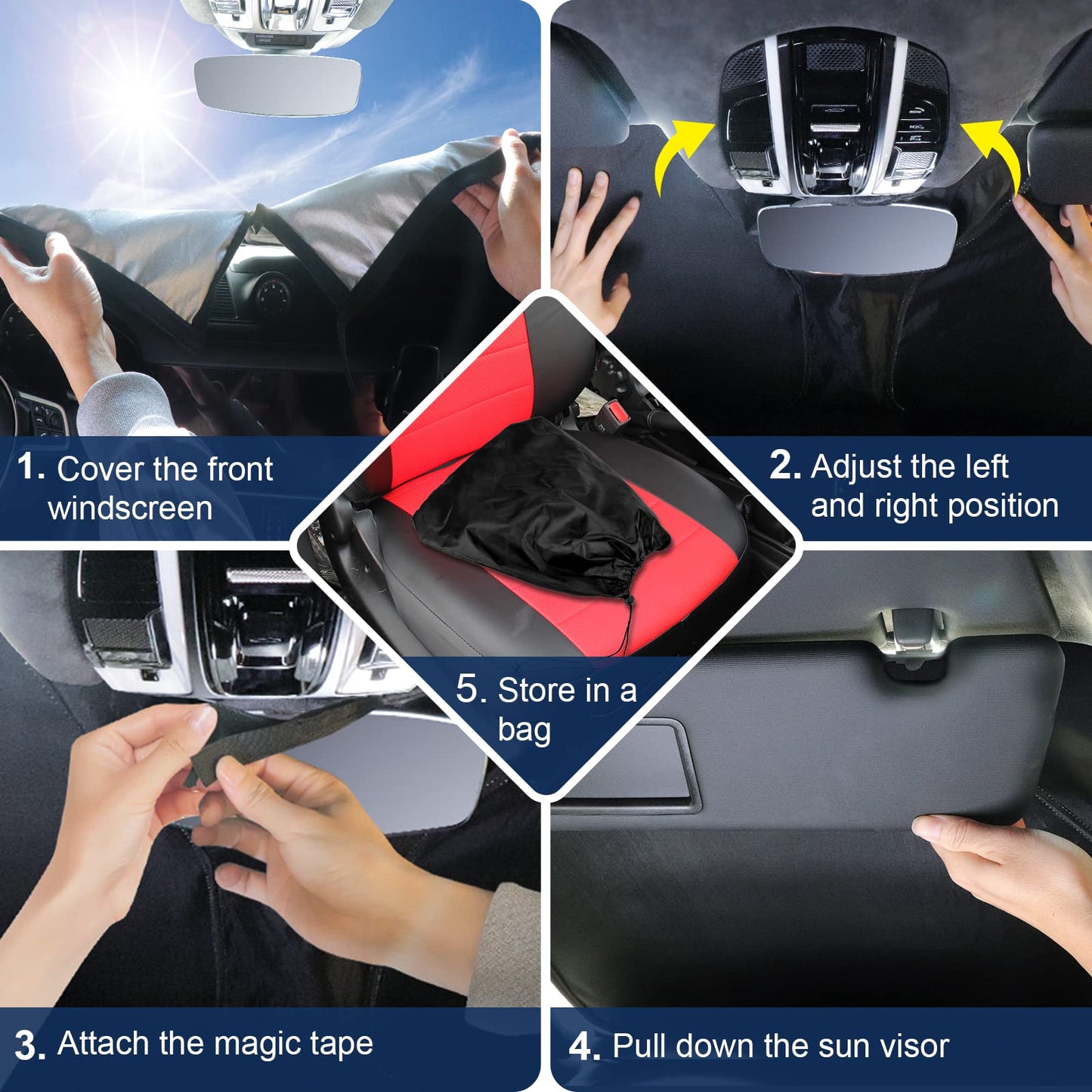 1. Cover the front windscreen

2. Adjust the left and right position

5. Store in a bag

3. Attach the magic tape

4. Pull down the sun visor