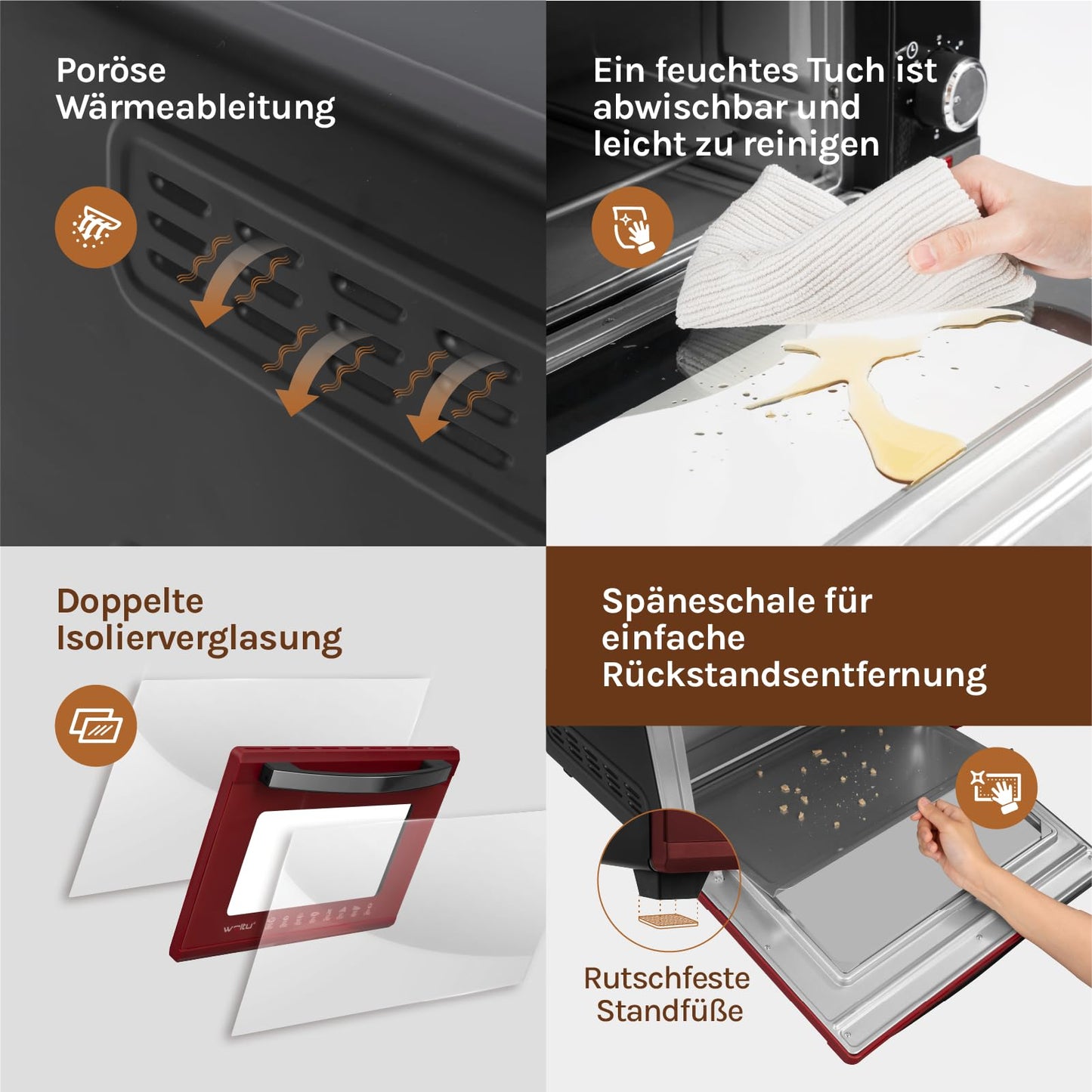 Poröse Wärmeableitung

Ein feuchtes Tuch ist abwischbar und leicht zu reinigen

Doppelte Isolierverglasung

woltu

Späneschale für einfache Rückstandsentfernung

Rutschfeste Standfüße