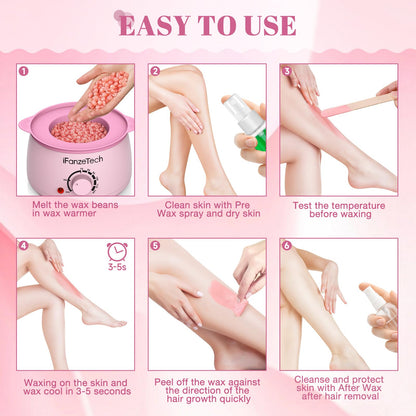 EASY TO USE

1

iFanzeTech

Melt the wax beans in wax warmer

2

Clean skin with Pre Wax spray and dry skin

3

Test the temperature before waxing

4

3-5s

Waxing on the skin and wax cool in 3-5 seconds

5

Peel off the wax against the direction of the hair growth quickly

6

Cleanse and protect skin with After Wax after hair removal