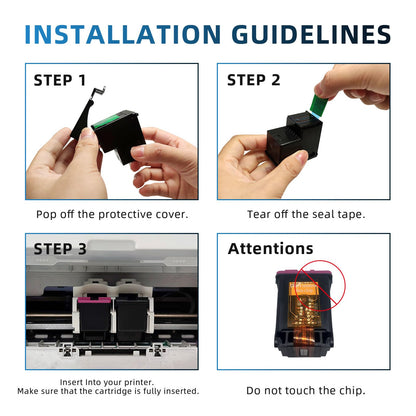 INSTALLATION GUIDELINES

STEP 1

Pop off the protective cover.

STEP 2

Tear off the seal tape.

STEP 3

Insert Into your printer.
Make sure that the cartridge is fully inserted.

Attentions

Do not touch the chip.