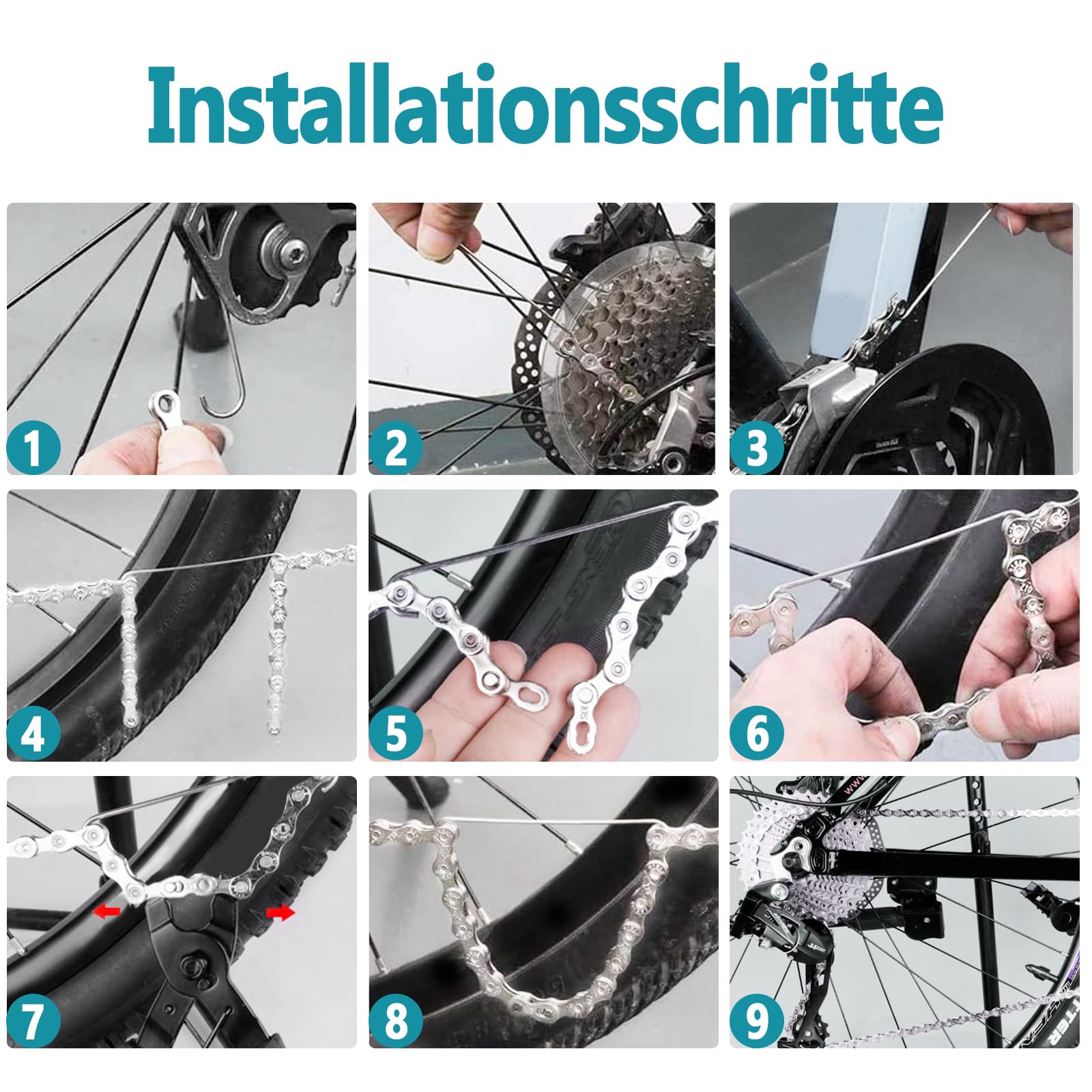 Installationsschritte

1

2

3

4

5

6

7

8

9