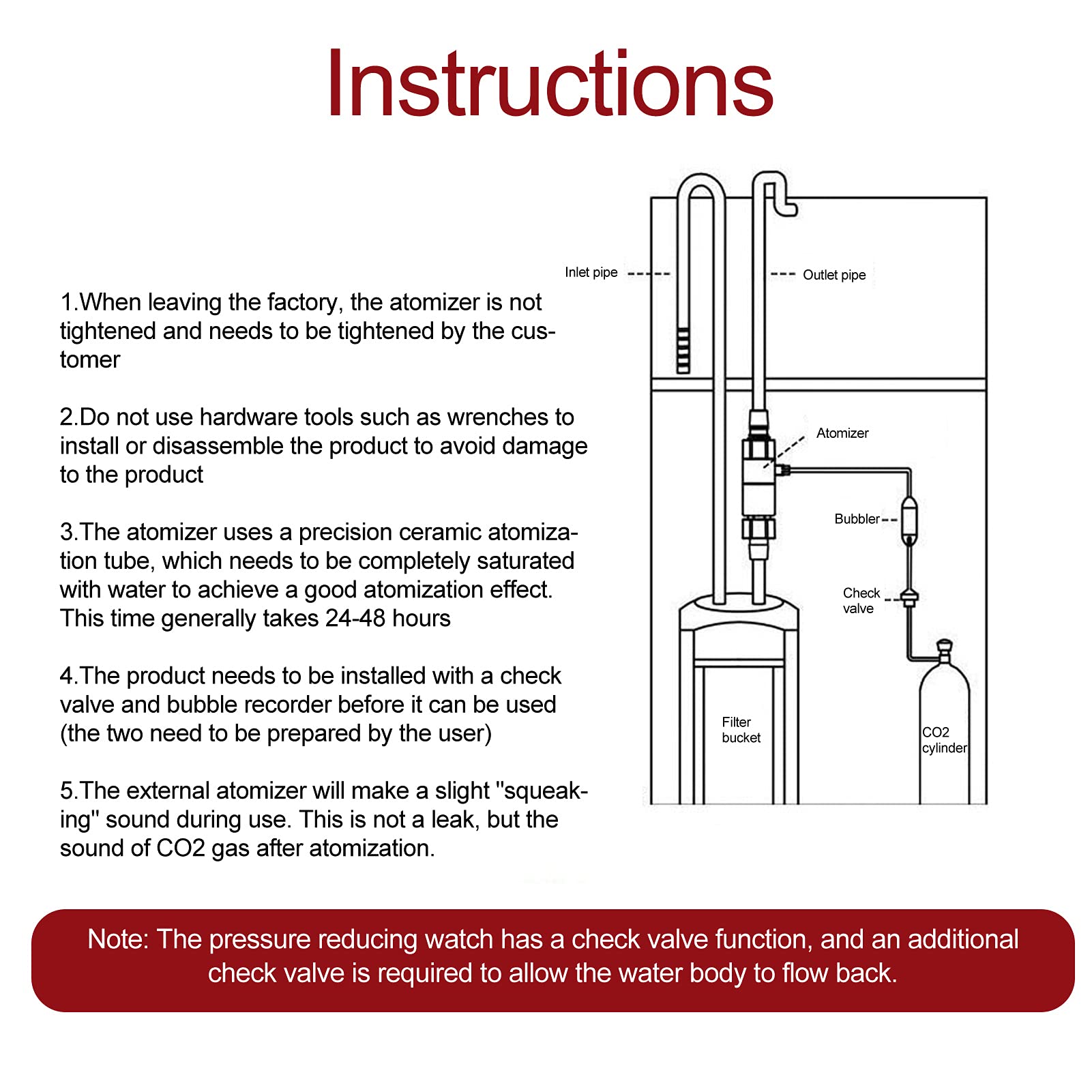 Instructions

1.When leaving the factory, the atomizer is not tightened and needs to be tightened by the customer

2.Do not use hardware tools such as wrenches to install or disassemble the product to avoid damage to the product

3.The atomizer uses a precision ceramic atomization tube, which needs to be completely saturated with water to achieve a good atomization effect. This time generally takes 24-48 hours

4.The product needs to be installed with a check valve and bubble recorder before it can be used (the two need to be prepared by the user)

5.The external atomizer will make a slight "squeaking" sound during use. This is not a leak, but the sound of CO2 gas after atomization.

Inlet pipe
Outlet pipe
Atomizer
Bubbler
Check valve
Filter bucket
CO2 cylinder

Note: The pressure reducing watch has a check valve function, and an additional check valve is required to allow the water body to flow back.