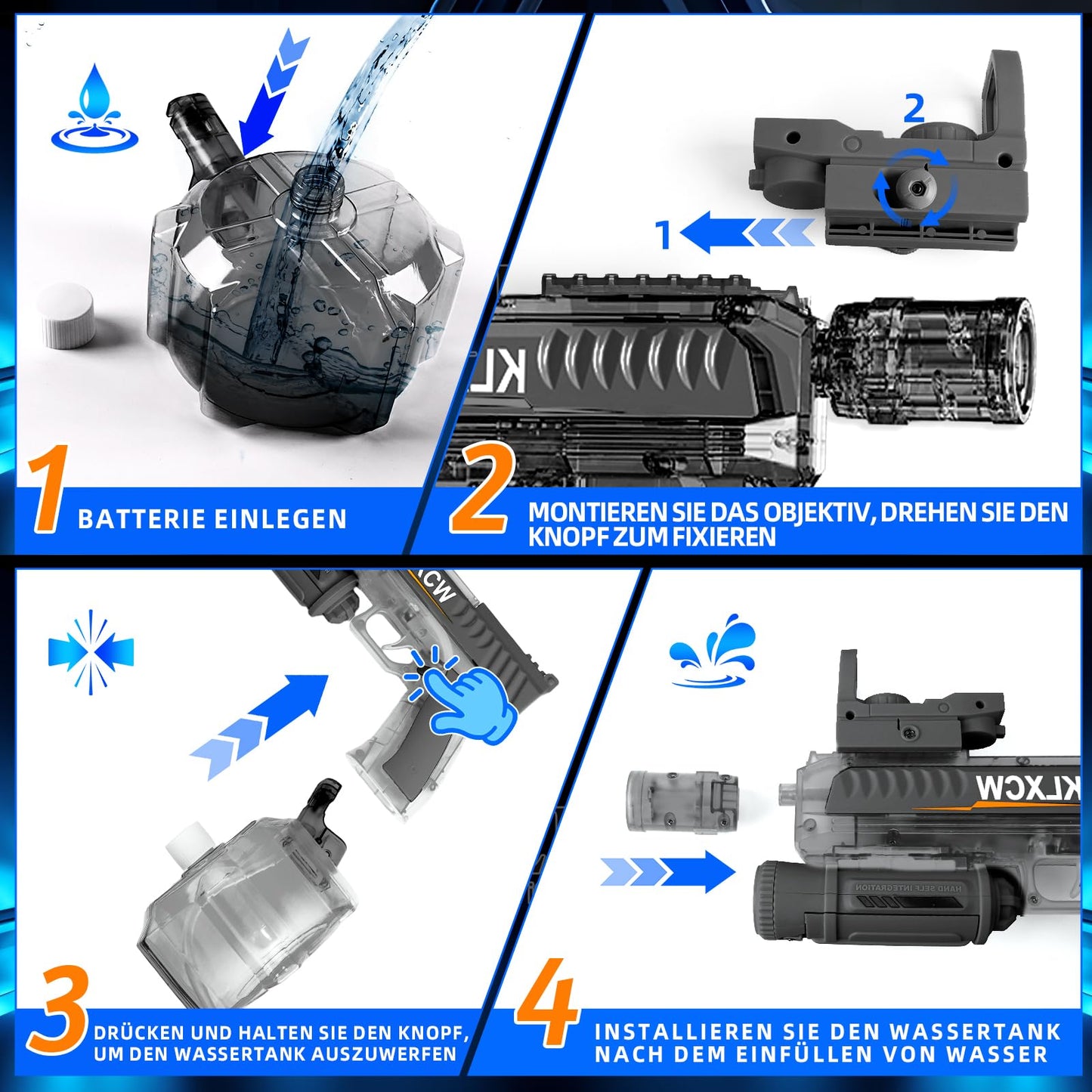 1 BATTERIE EINLEGEN

2

1

KL

2 MONTIEREN SIE DAS OBJEKTIV, DREHEN SIE DEN KNOPF ZUM FIXIEREN

KCW

3 DRÜCKEN UND HALTEN SIE DEN KNOPF, UM DEN WASSERTANK AUSZUWERFEN

KLXCW

HAND SELF INTEGRATION

4 INSTALLIEREN SIE DEN WASSERTANK NACH DEM EINFÜLLEN VON WASSER