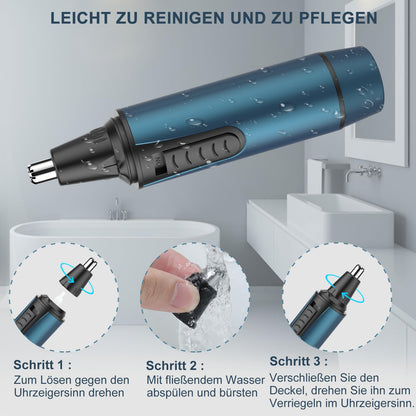 LEICHT ZU REINIGEN UND ZU PFLEGEN

Schritt 1 :
Zum Lösen gegen den Uhrzeigersinn drehen

Schritt 2 :
Mit fließendem Wasser abspülen und bürsten

Schritt 3 :
Verschließen Sie den Deckel, drehen Sie ihn zum Verriegeln im Uhrzeigersinn.