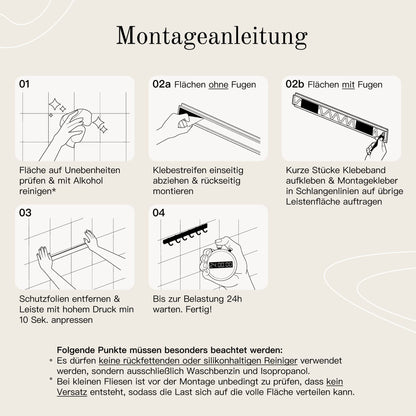 Montageanleitung

01

Fläche auf Unebenheiten prüfen & mit Alkohol reinigen*

02a Flächen ohne Fugen

Klebestreifen einseitig abziehen & rückseitig montieren

02b Flächen mit Fugen

Kurze Stücke Klebeband aufkleben & Montagekleber in Schlangenlinien auf übrige Leistenfläche auftragen

03

Schutzfolien entfernen & Leiste mit hohem Druck min 10 Sek. anpressen

04

24:00:00

Bis zur Belastung 24h warten. Fertig!

Folgende Punkte müssen besonders beachtet werden:
* Es dürfen keine rückfettenden oder silikonhaltigen Reiniger verwendet werden, sondern ausschließlich Waschbenzin und Isopropanol.
* Bei kleinen Fliesen ist vor der Montage unbedingt zu prüfen, dass kein Versatz entsteht, sodass die Last sich auf die volle Fläche verteilen kann.