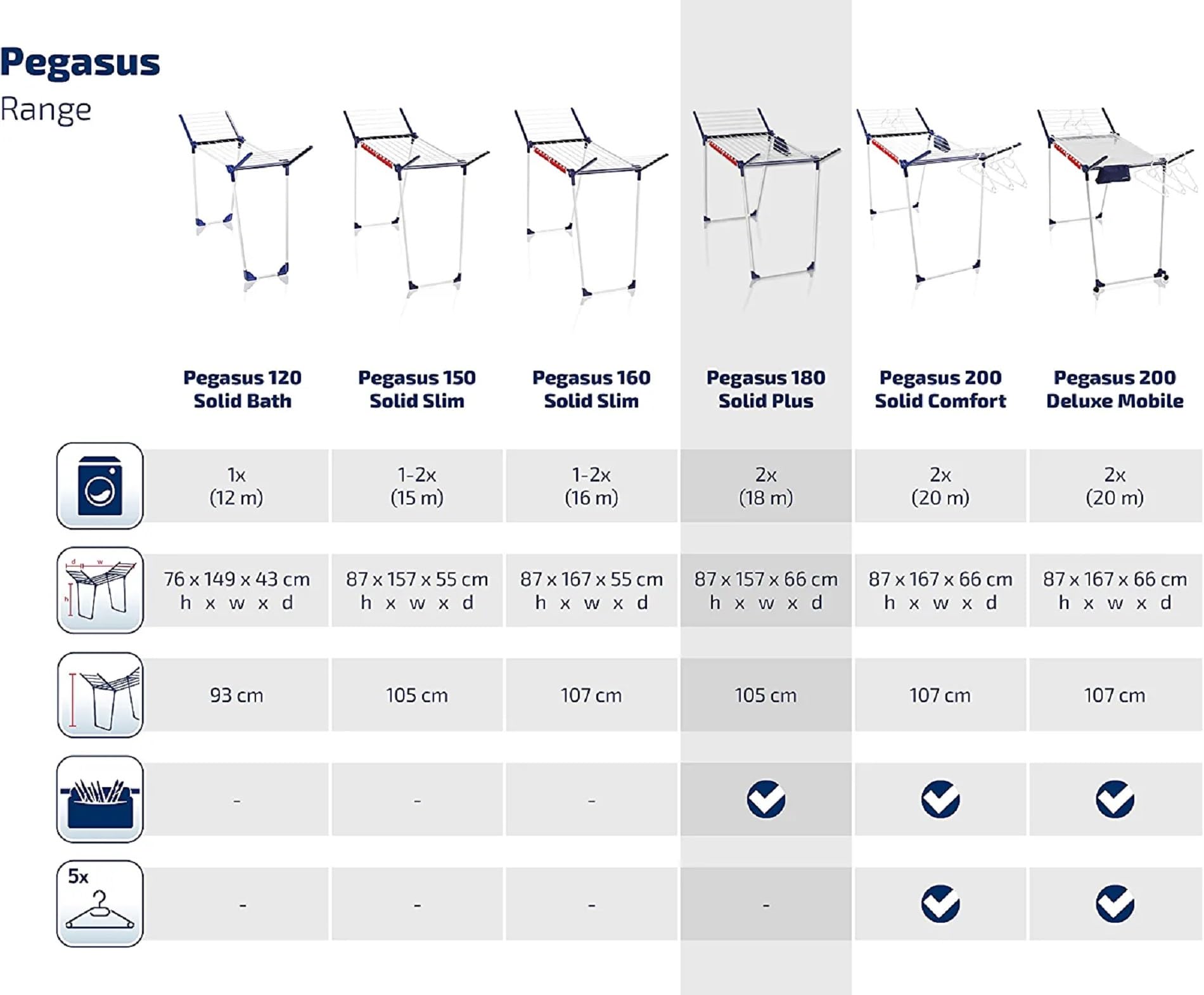 Pegasus
Range

| | Pegasus 120 Solid Bath | Pegasus 150 Solid Slim | Pegasus 160 Solid Slim | Pegasus 180 Solid Plus | Pegasus 200 Solid Comfort | Pegasus 200 Deluxe Mobile |
|---|---|---|---|---|---|---|
| | 1x (12 m) | 1-2x (15 m) | 1-2x (16 m) | 2x (18 m) | 2x (20 m) | 2x (20 m) |
| d w h | 76 x 149 x 43 cm h x w x d | 87 x 157 x 55 cm h x w x d | 87 x 167 x 55 cm h x w x d | 87 x 157 x 66 cm h x w x d | 87 x 167 x 66 cm h x w x d | 87 x 167 x 66 cm h x w x d |
| | 93 cm | 105 cm | 107 cm | 105 cm | 107 cm | 107 cm |
| | - | - | - | ✓ | ✓ | ✓ |
| 5x | - | - | - | - | ✓ | ✓ |