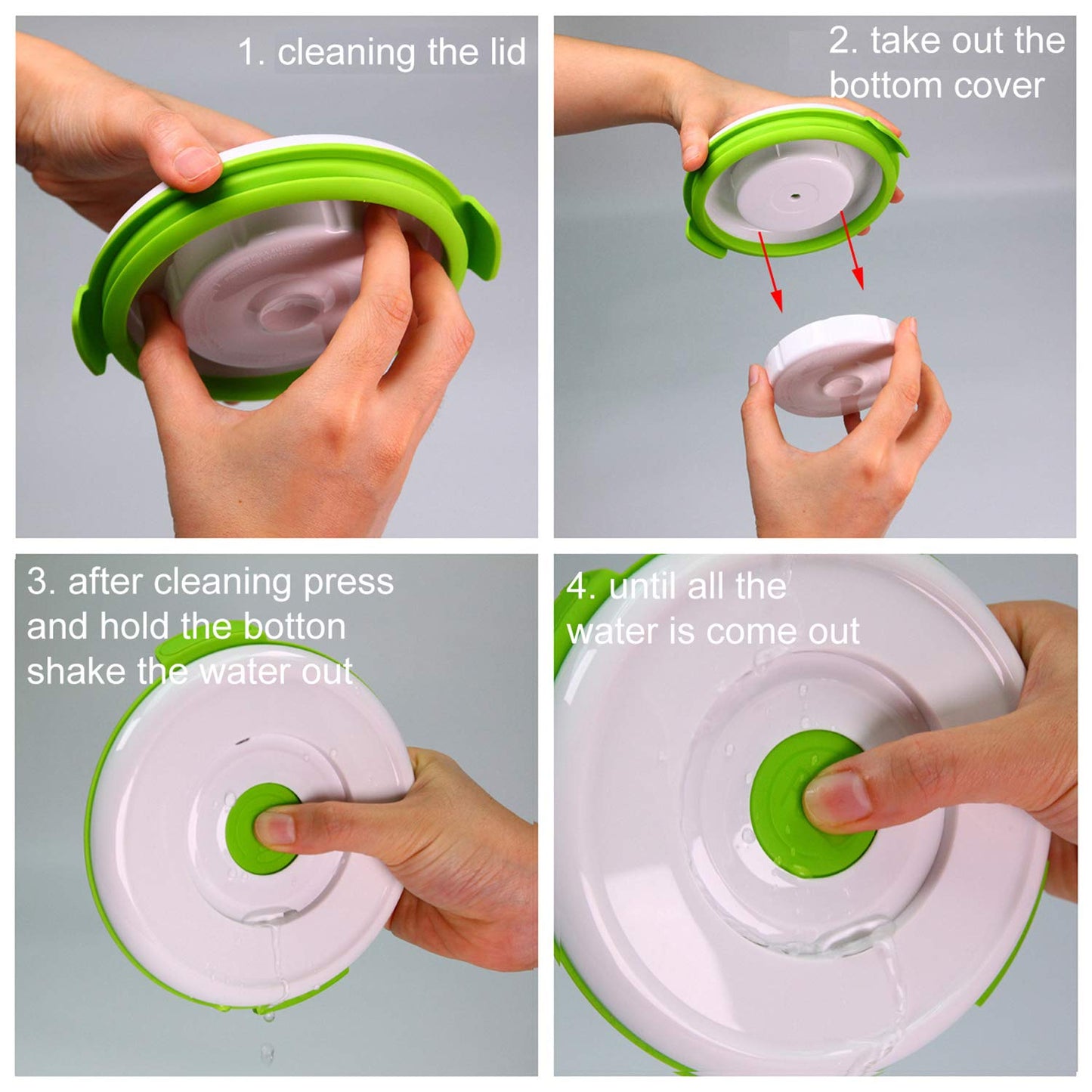 1. cleaning the lid

2. take out the bottom cover

3. after cleaning press and hold the botton shake the water out

4. until all the water is come out