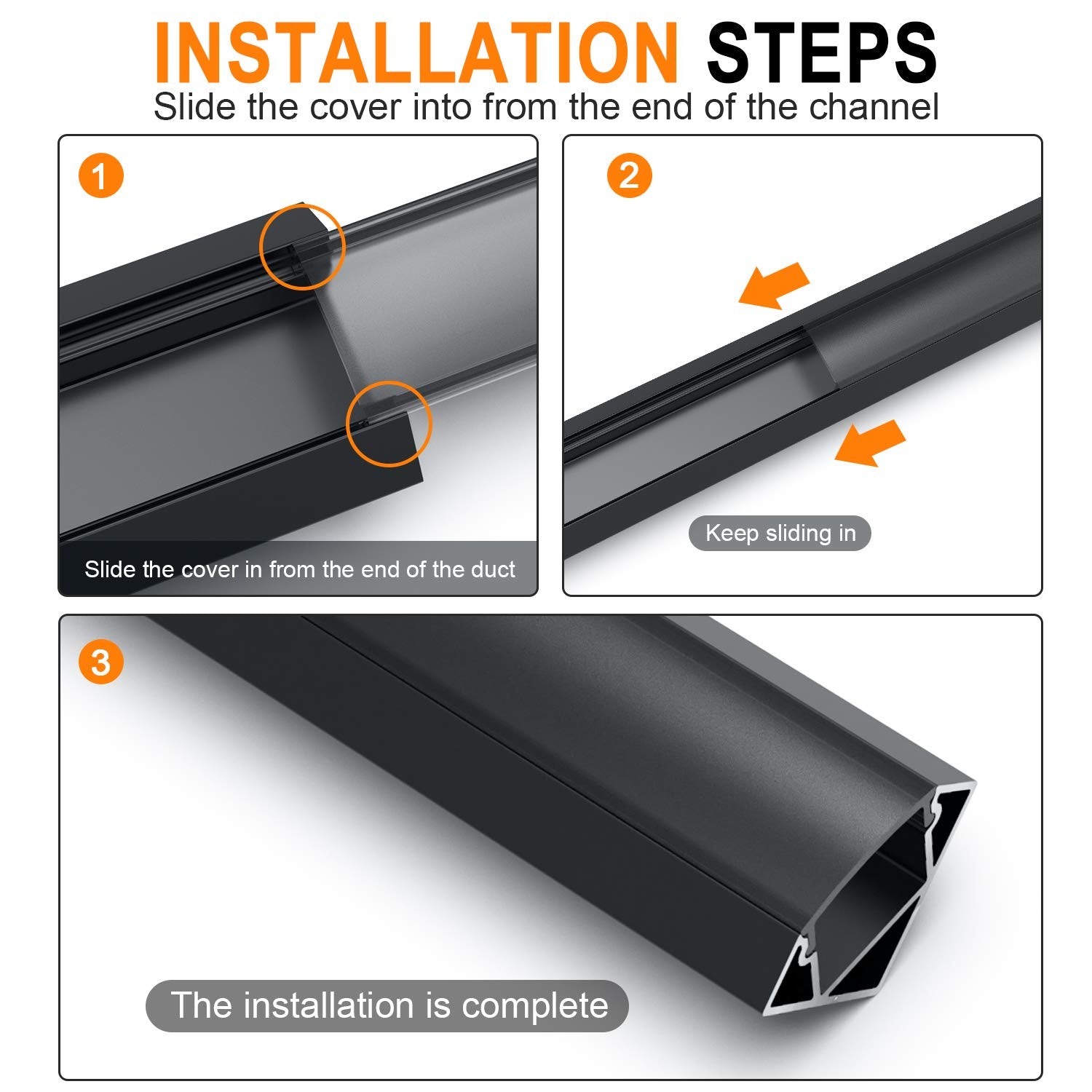 INSTALLATION STEPS
Slide the cover into from the end of the channel

1
Slide the cover in from the end of the duct

2
Keep sliding in

3
The installation is complete