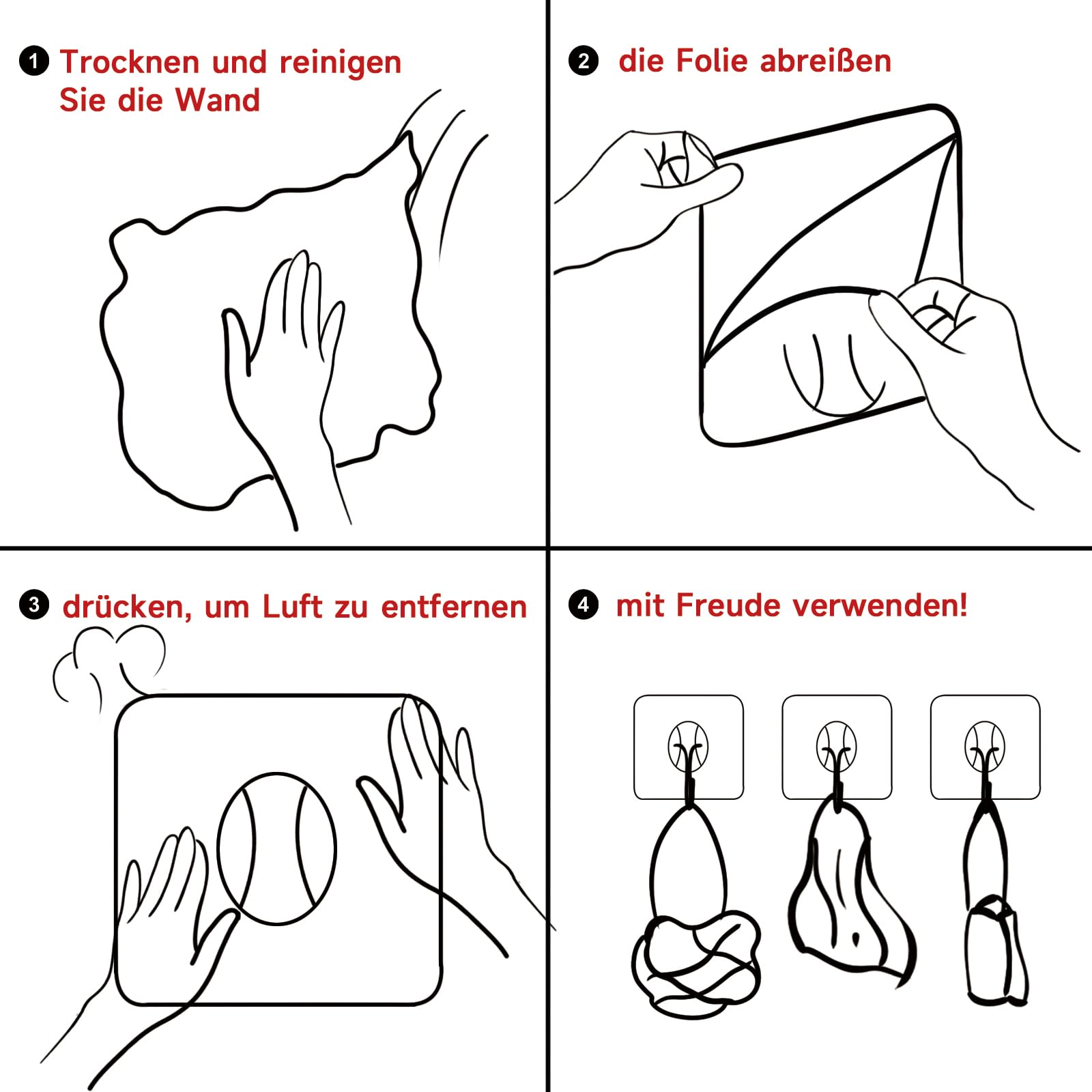 1 Trocknen und reinigen Sie die Wand

2 die Folie abreißen

3 drücken, um Luft zu entfernen

4 mit Freude verwenden!