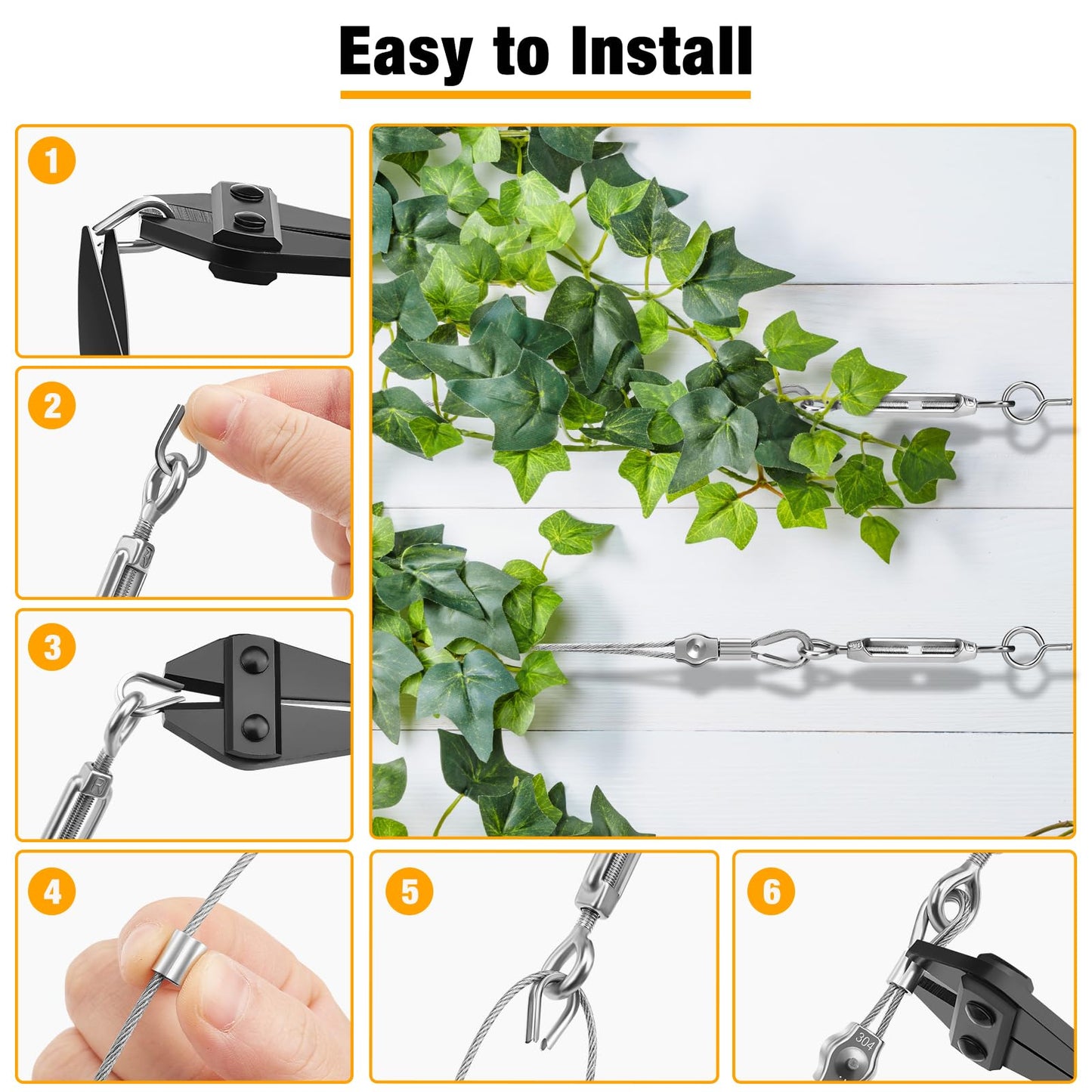 Easy to Install

1

2

3

4

5

6

304