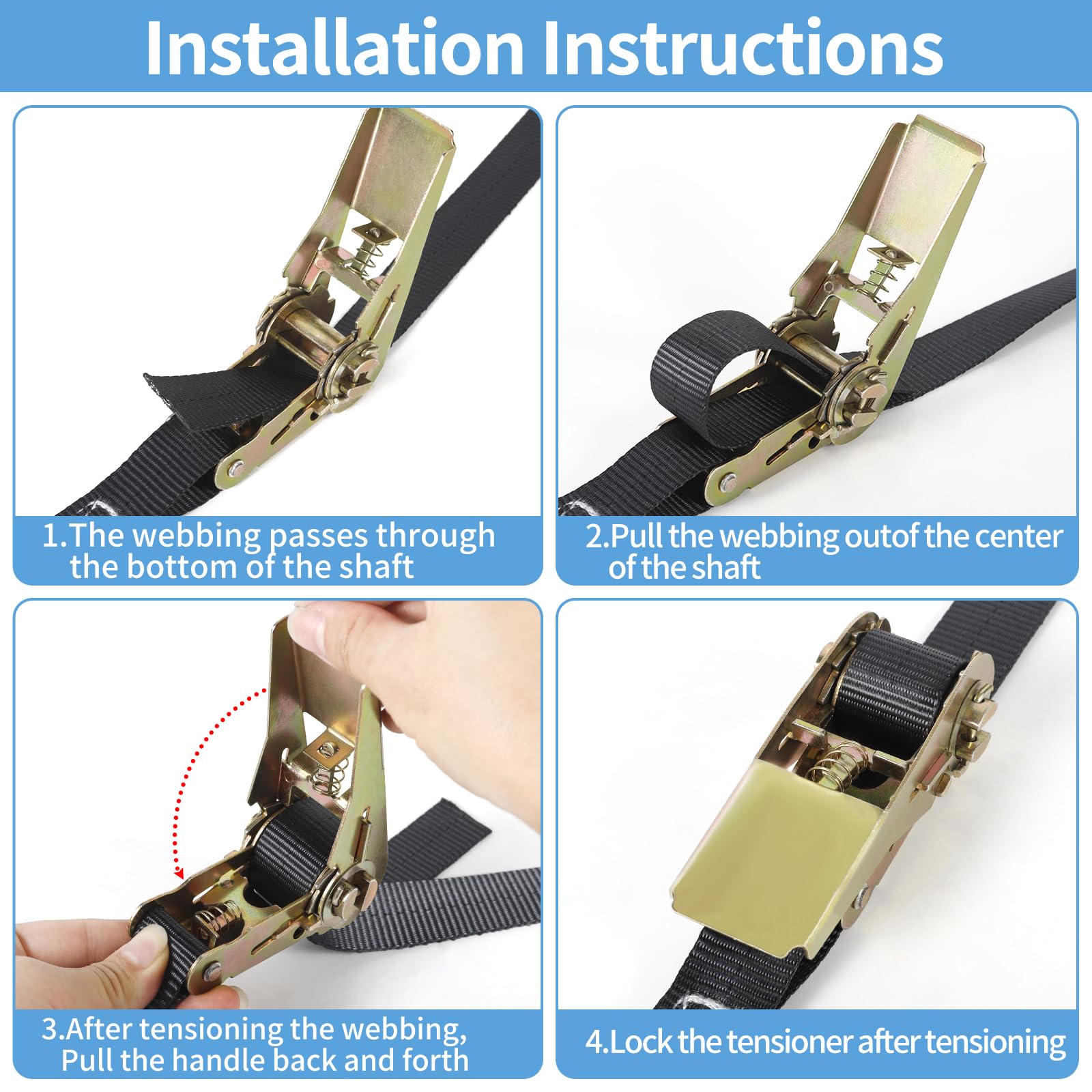 Installation Instructions

1.The webbing passes through the bottom of the shaft

2.Pull the webbing outof the center of the shaft

3.After tensioning the webbing, Pull the handle back and forth

4.Lock the tensioner after tensioning