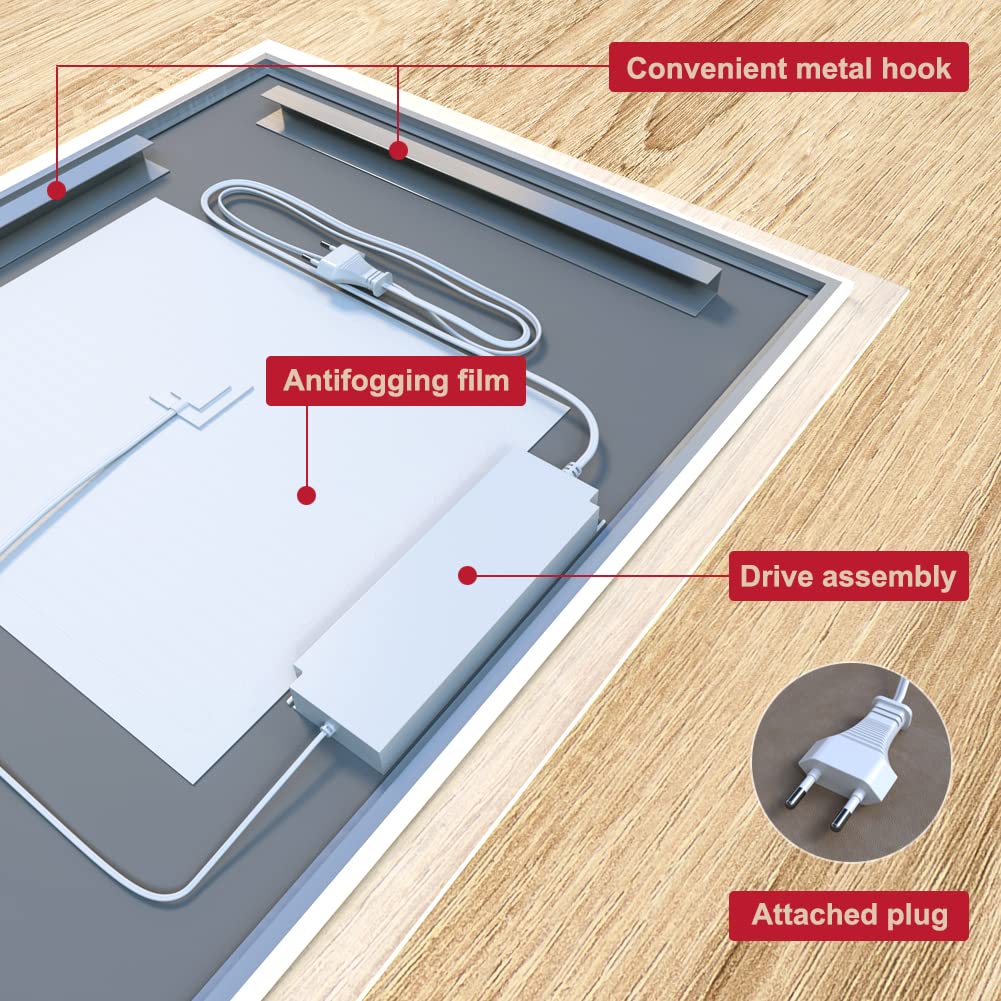 Convenient metal hook

Antifogging film

Drive assembly

Attached plug