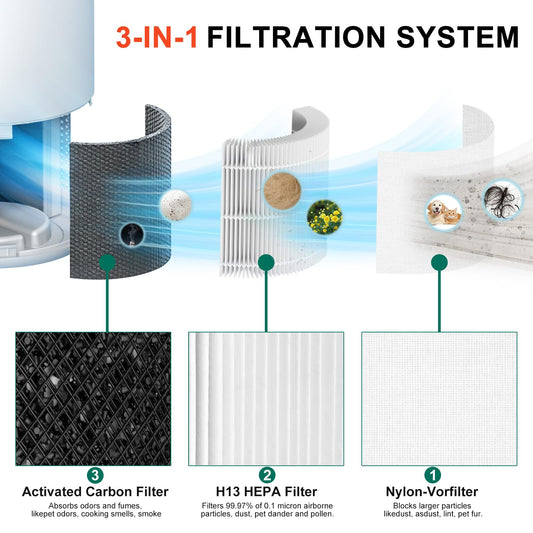 3-IN-1 FILTRATION SYSTEM

3
Activated Carbon Filter
Absorbs odors and fumes, likepet odors, cooking smells, smoke

2
H13 HEPA Filter
Filters 99.97% of 0.1 micron airborne particles, dust, pet dander and pollen.

1
Nylon-Vorfilter
Blocks larger particles likedust, asdust, lint, pet fur.