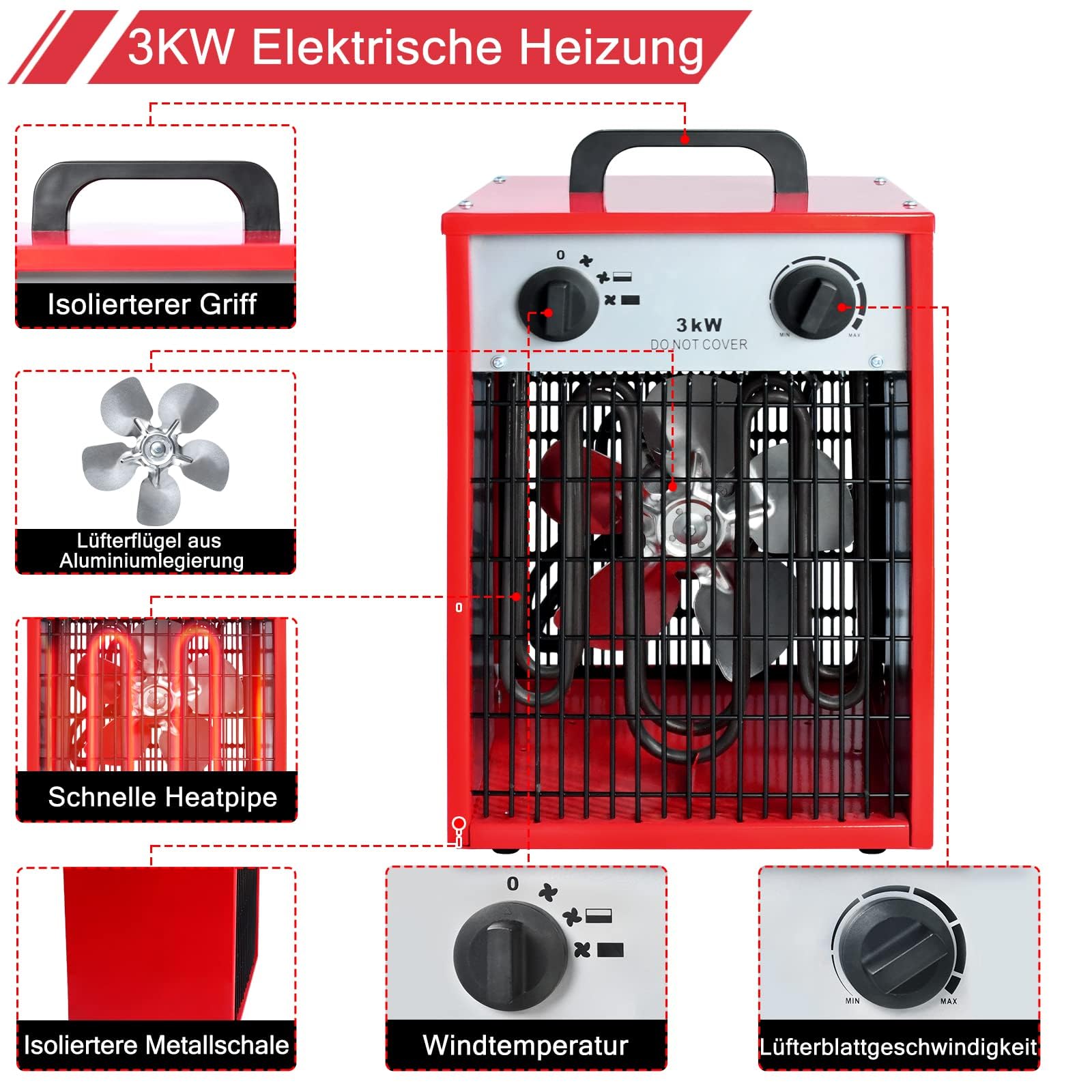 3KW Elektrische Heizung

Isolierterer Griff

Lüfterflügel aus Aluminiumlegierung

Schnelle Heatpipe

Isoliertere Metallschale

0

3kW
DO NOT COVER

MIN MAX

0

0

Windtemperatur

MIN MAX

Lüfterblattgeschwindigkeit