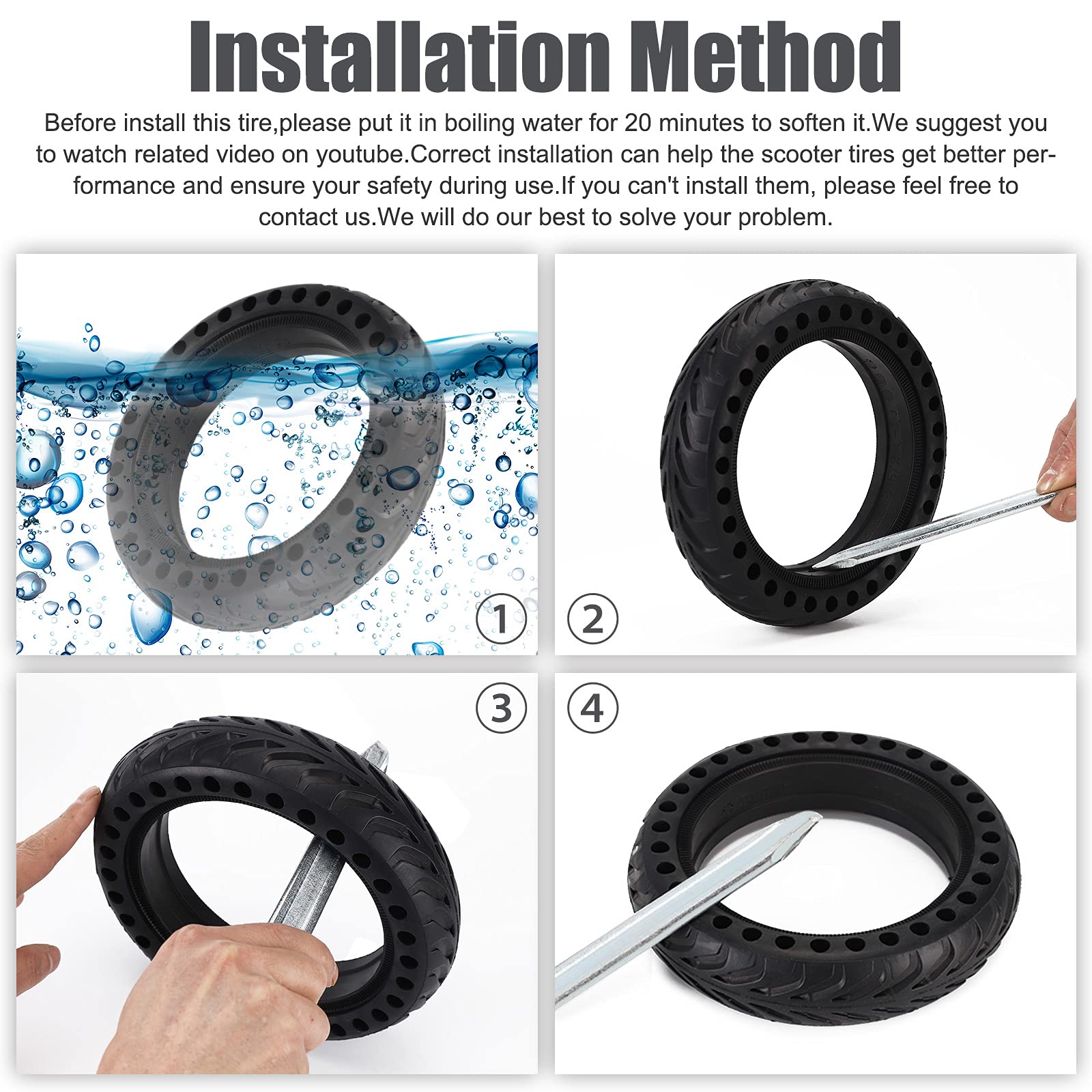 Installation Method

Before install this tire,please put it in boiling water for 20 minutes to soften it.We suggest you to watch related video on youtube.Correct installation can help the scooter tires get better performance and ensure your safety during use.If you can't install them, please feel free to contact us.We will do our best to solve your problem.

1

2

3

4