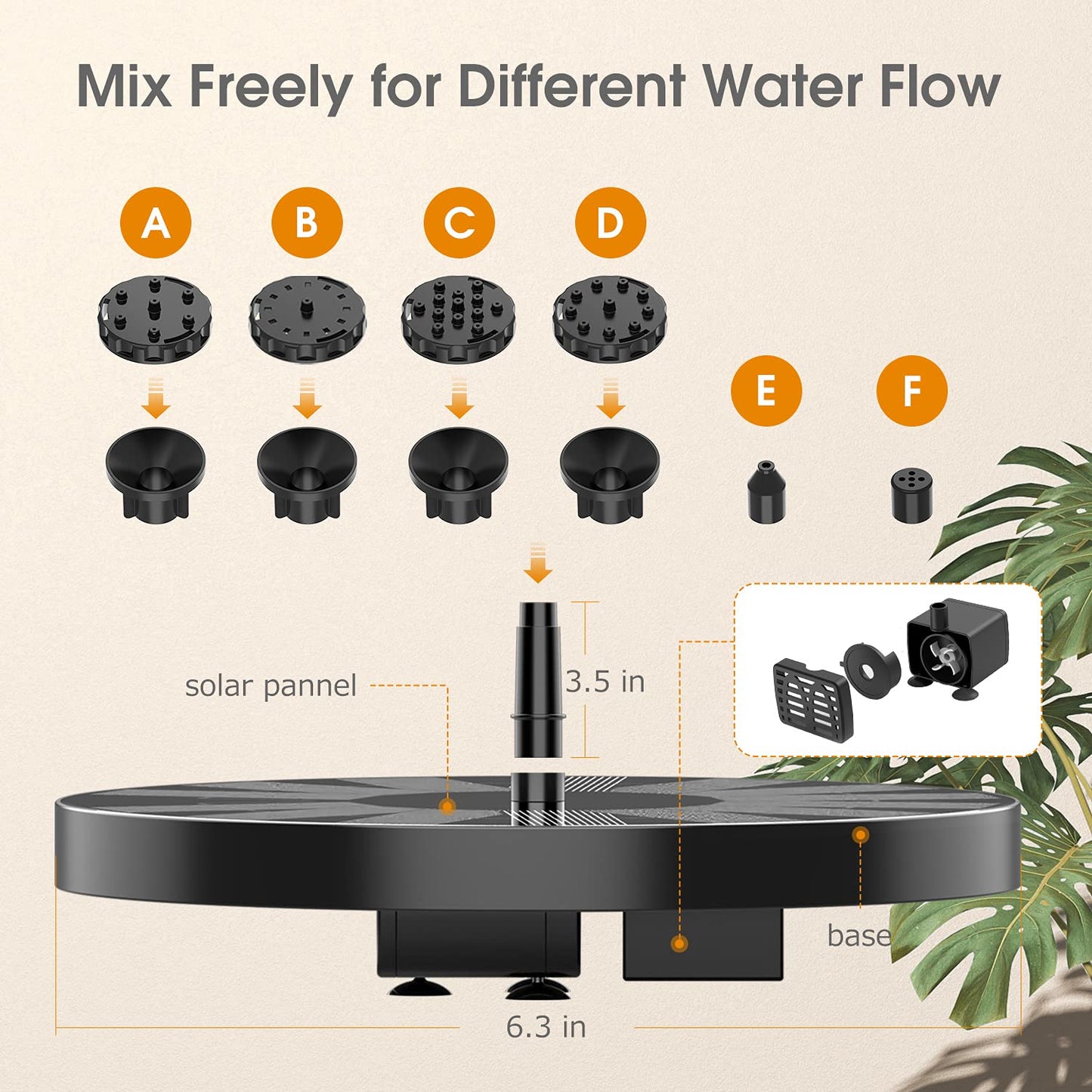 Mix Freely for Different Water Flow

A

B

C

D

E

F

solar pannel

3.5 in

base

6.3 in