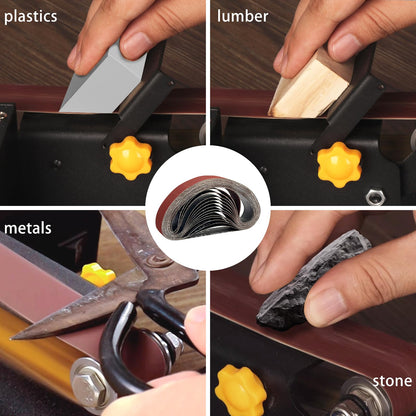 plastics

lumber

metals

stone