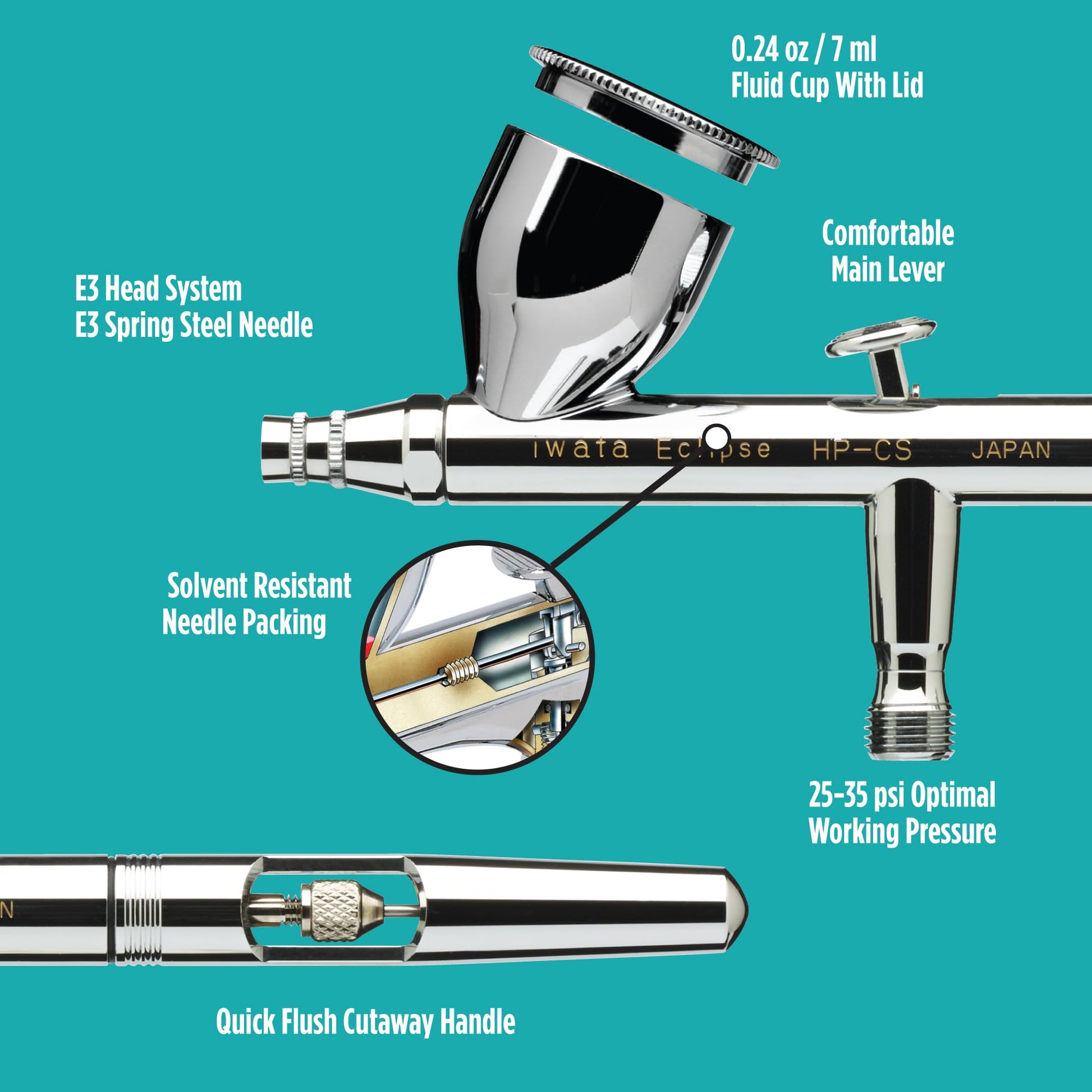 0.24 oz / 7 ml
Fluid Cup With Lid

Comfortable
Main Lever

E3 Head System
E3 Spring Steel Needle

iwata Eclipse HP-CS JAPAN

Solvent Resistant
Needle Packing

25-35 psi Optimal
Working Pressure

N

Quick Flush Cutaway Handle