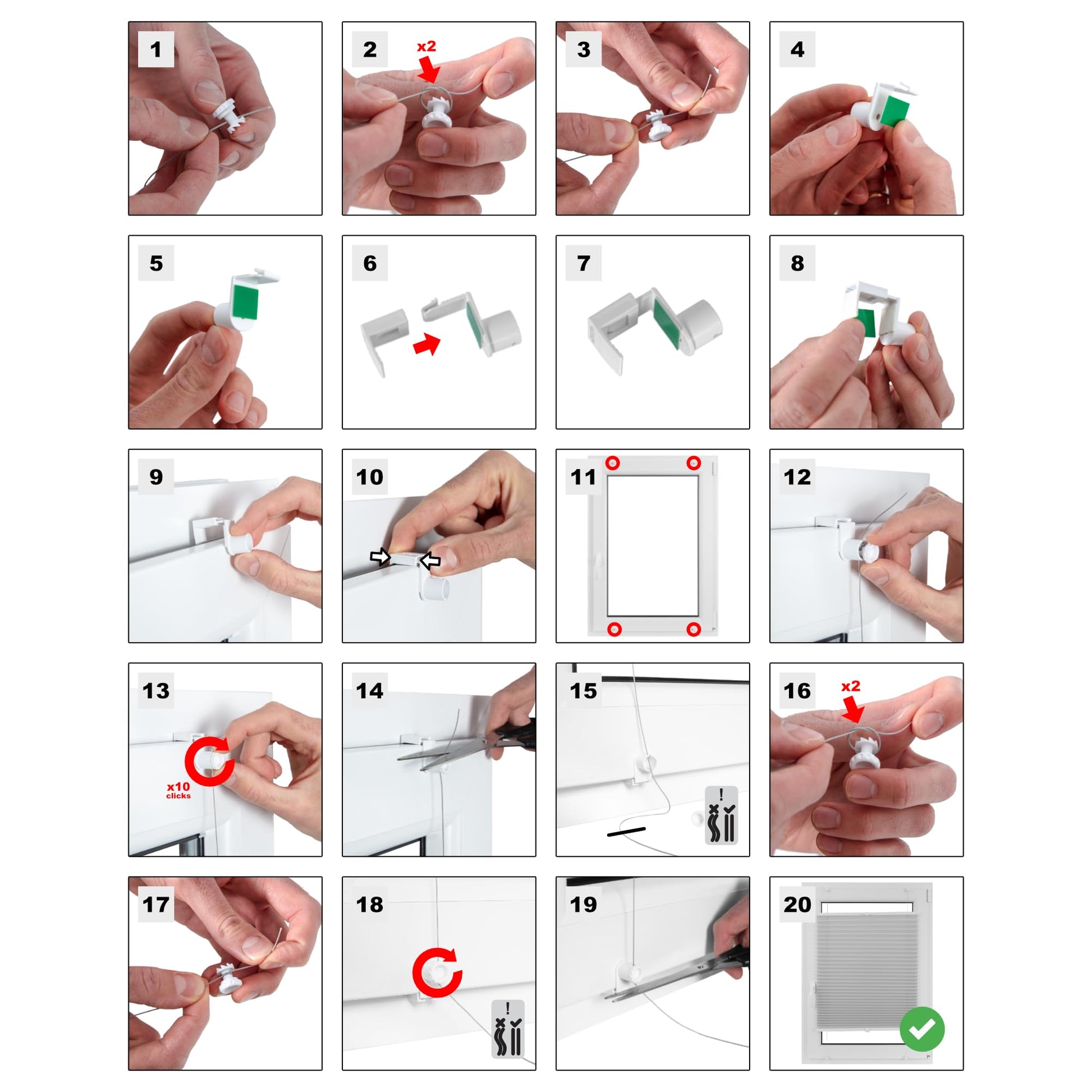 1

2
x2

3

4

5

6

7

8

9

10

11

12

13
x10
clicks

14

15
!

16
x2

17

18
!

19

20