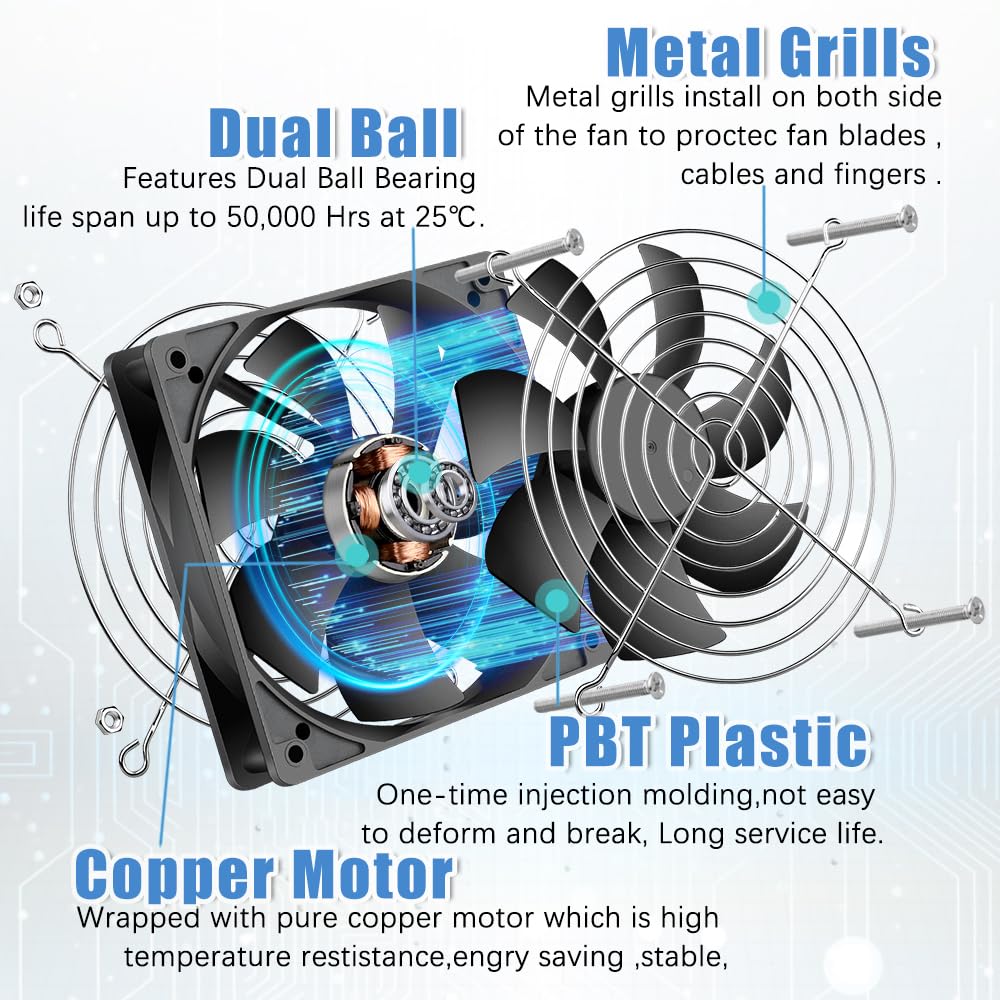 Metal Grills
Metal grills install on both side of the fan to proctec fan blades , cables and fingers .

Dual Ball
Features Dual Ball Bearing life span up to 50,000 Hrs at 25℃.

PBT Plastic
One-time injection molding,not easy to deform and break, Long service life.

Copper Motor
Wrapped with pure copper motor which is high temperature restistance,engry saving ,stable,