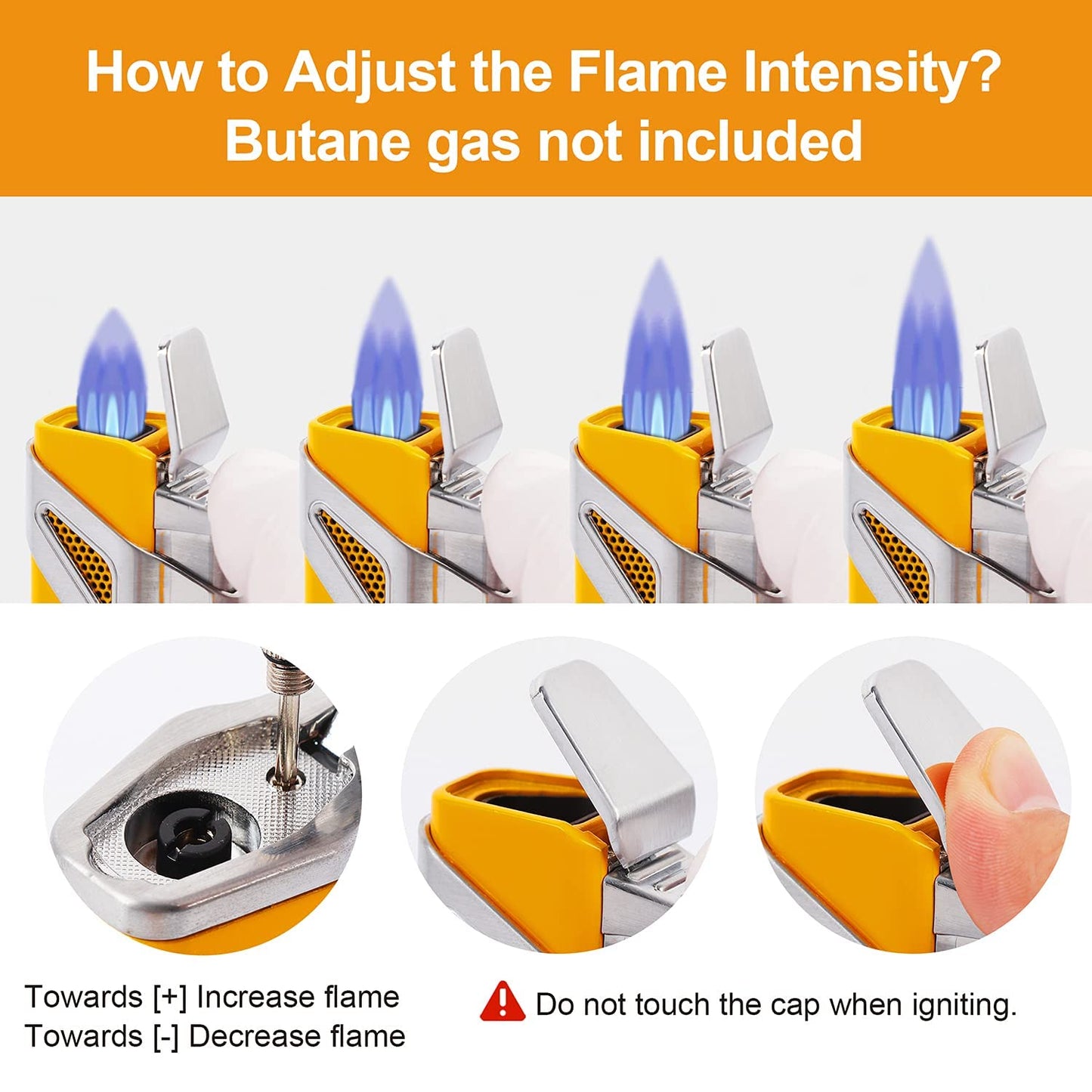 How to Adjust the Flame Intensity?
Butane gas not included

Towards [+] Increase flame
Towards [-] Decrease flame

Do not touch the cap when igniting.