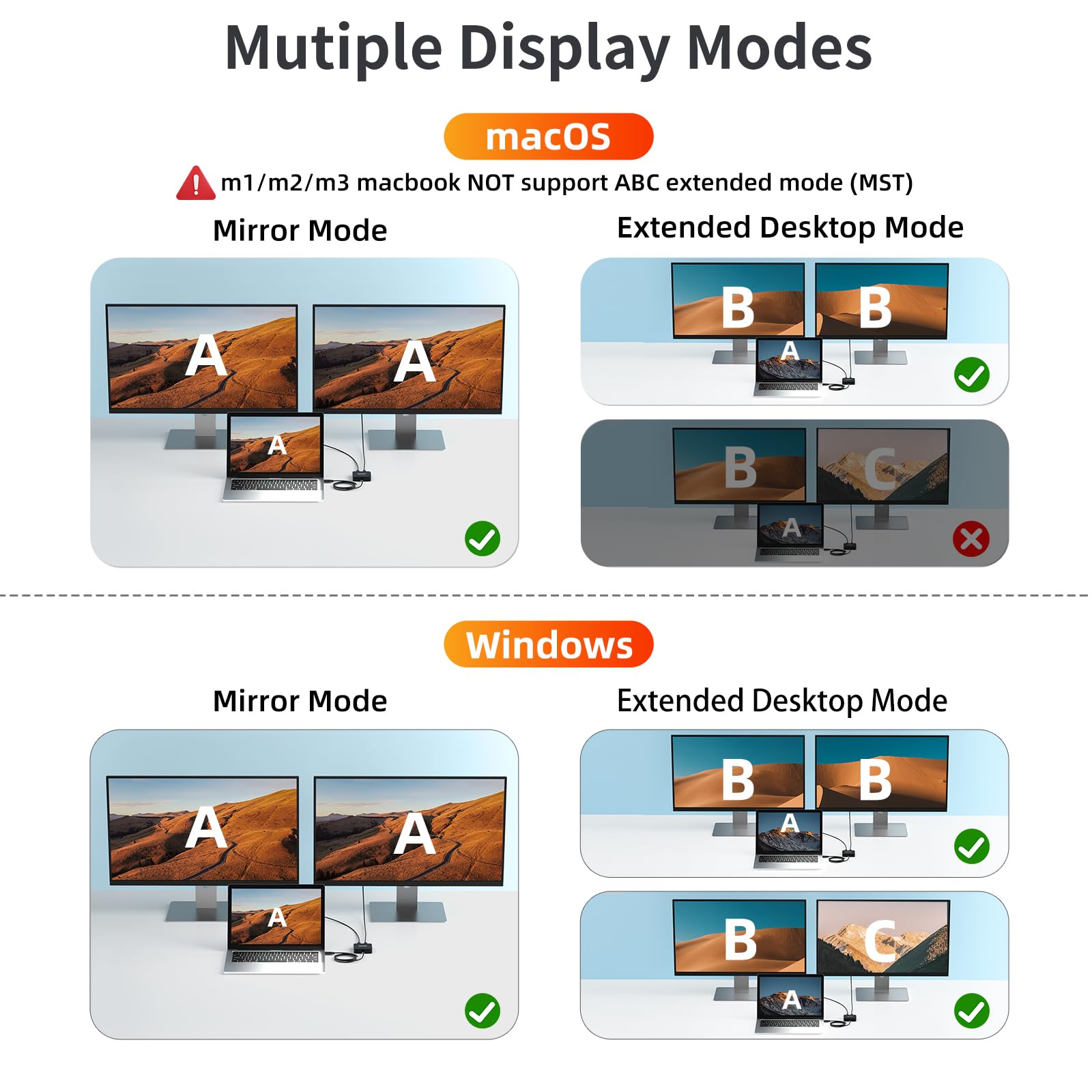 Mutiple Display Modes

macOS

m1/m2/m3 macbook NOT support ABC extended mode (MST)

Mirror Mode

A A A

Extended Desktop Mode

B B A

B C A

Windows

Mirror Mode

A A A

Extended Desktop Mode

B B A

B C A