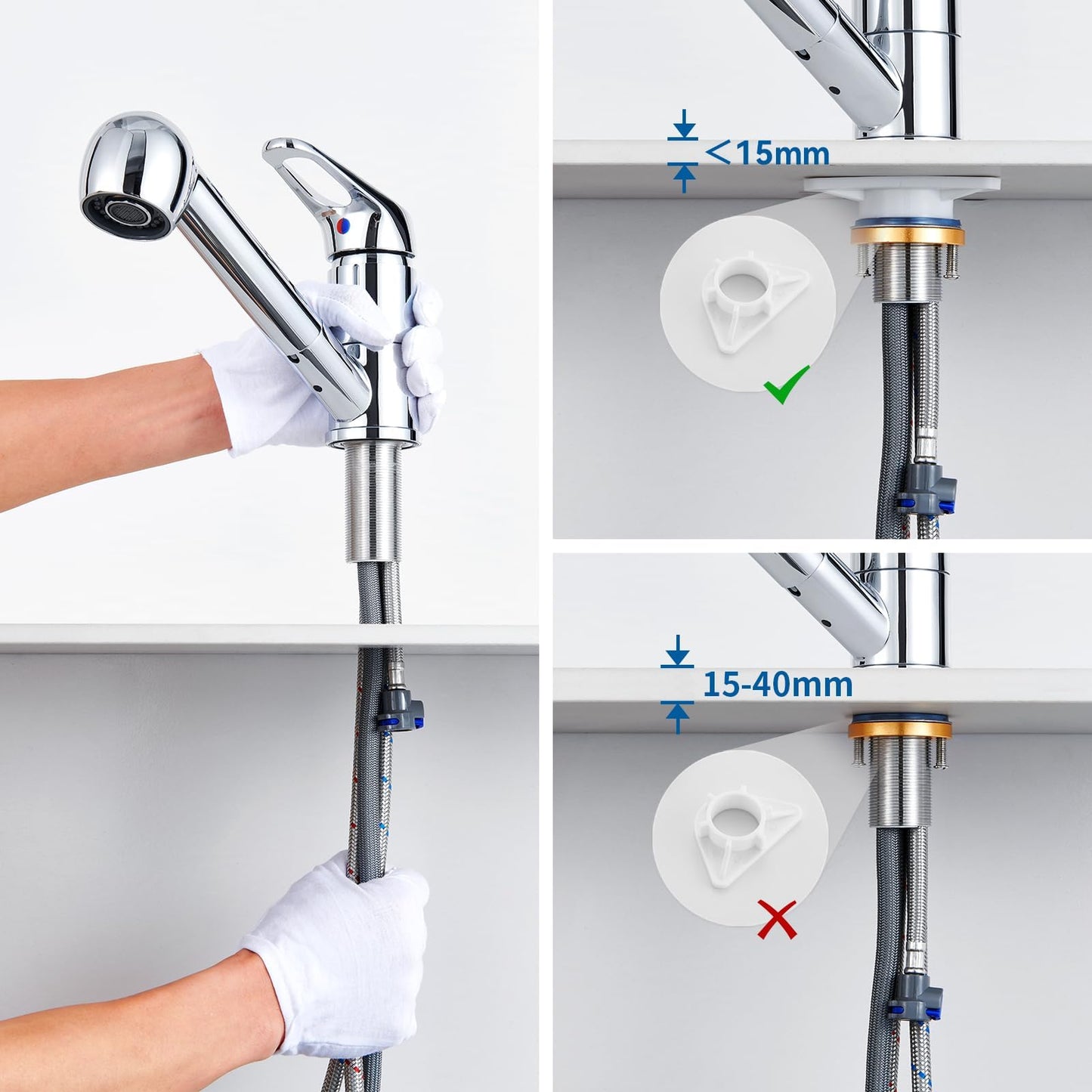 <15mm

15-40mm