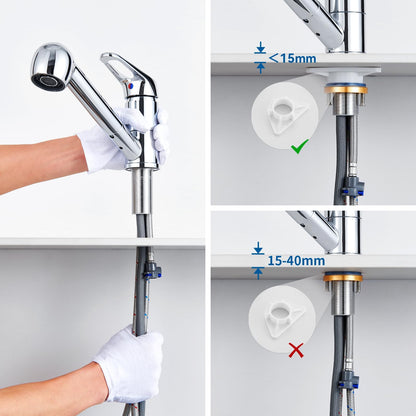 <15mm

15-40mm