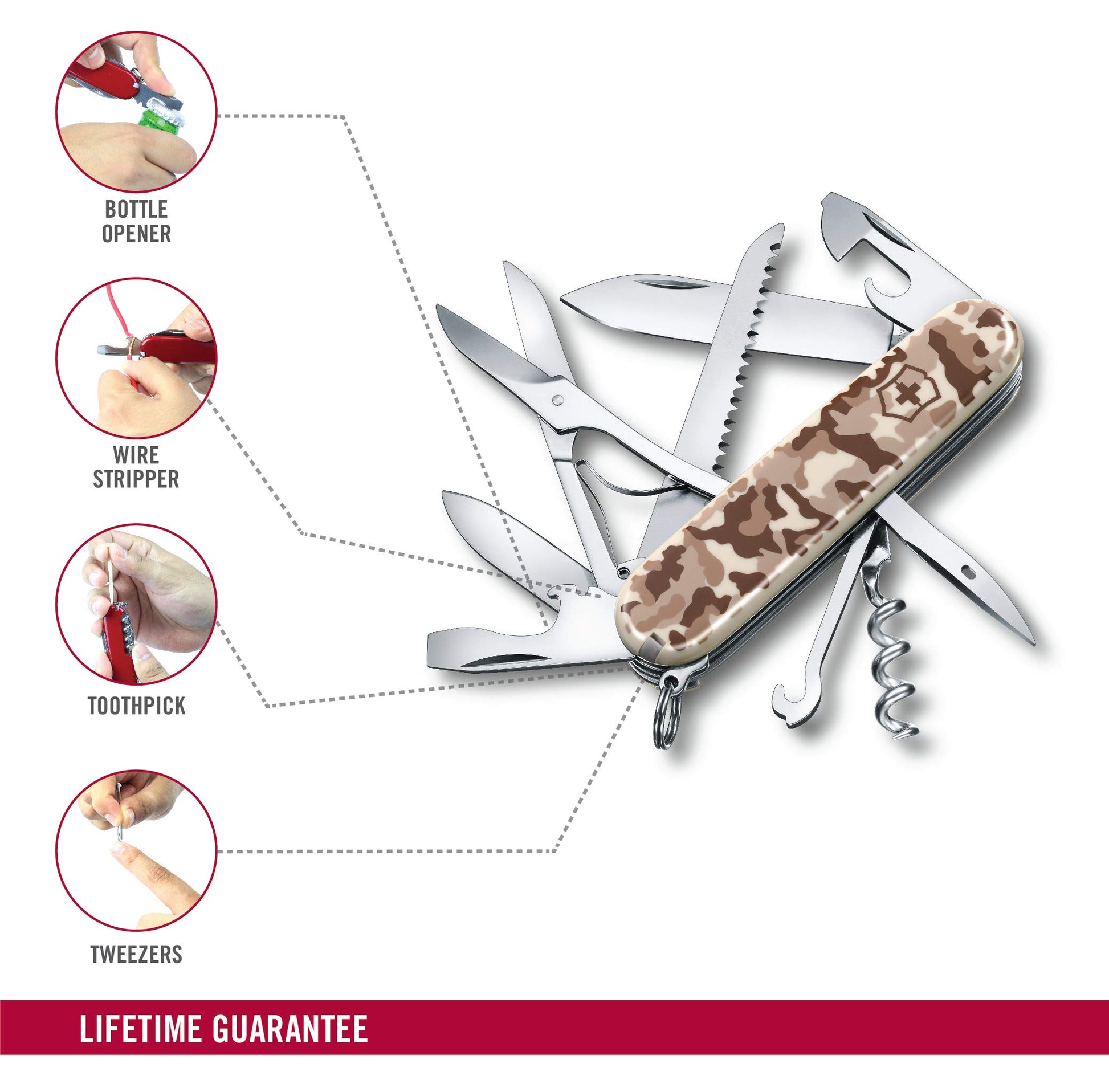 BOTTLE OPENER

WIRE STRIPPER

TOOTHPICK

TWEEZERS

LIFETIME GUARANTEE