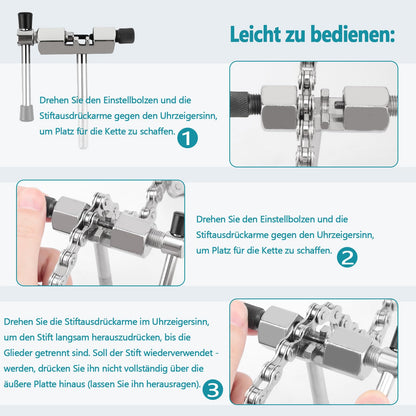 Leicht zu bedienen:

Drehen Sie den Einstellbolzen und die Stiftausdrückarme gegen den Uhrzeigersinn, um Platz für die Kette zu schaffen. 1

Drehen Sie den Einstellbolzen und die Stiftausdrückarme gegen den Uhrzeigersinn, um Platz für die Kette zu schaffen. 2

Drehen Sie die Stiftausdrückarme im Uhrzeigersinn, um den Stift langsam herauszudrücken, bis die Glieder getrennt sind. Soll der Stift wiederverwendet - werden, drücken Sie ihn nicht vollständig über die äußere Platte hinaus (lassen Sie ihn herausragen). 3