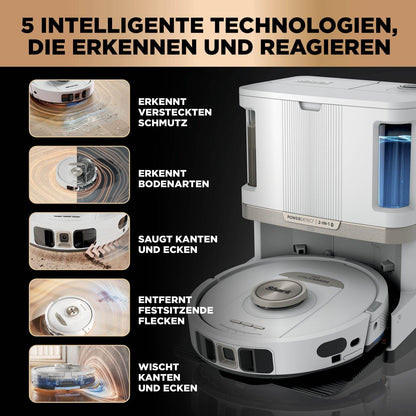 5 INTELLIGENTE TECHNOLOGIEN, DIE ERKENNEN UND REAGIEREN

ERKENNT VERSTECKTEN SCHMUTZ

ERKENNT BODENARTEN

SAUGT KANTEN UND ECKEN

ENTFERNT FESTSITZENDE FLECKEN

WISCHT KANTEN UND ECKEN

POWERDETECT | 2-IN-1

Shark