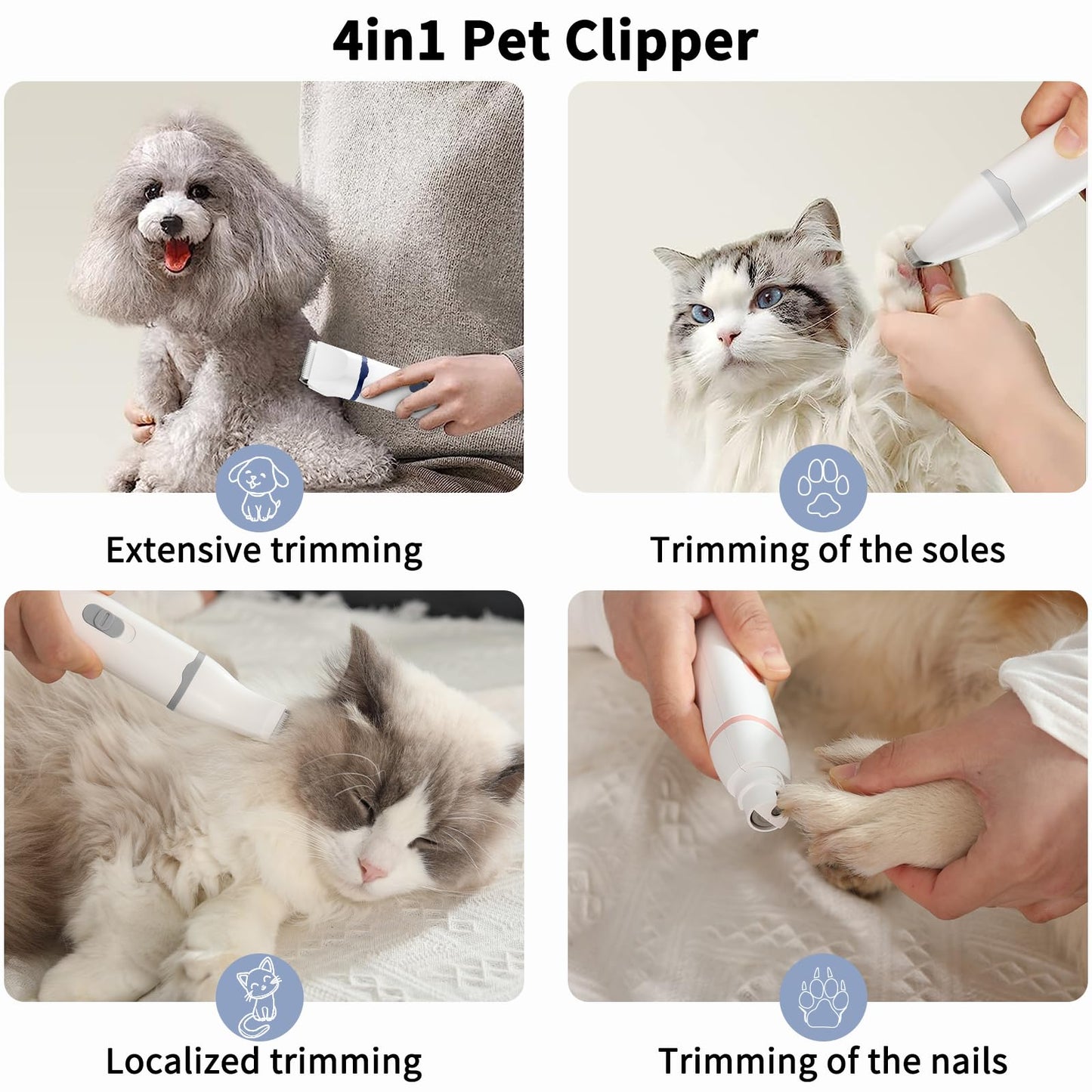 4in1 Pet Clipper

Extensive trimming

Trimming of the soles

Localized trimming

Trimming of the nails