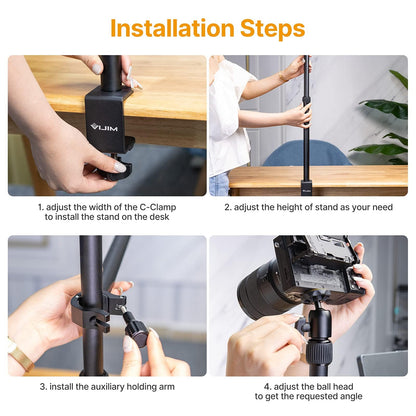 Installation Steps

VIJIM

1. adjust the width of the C-Clamp to install the stand on the desk

2. adjust the height of stand as your need

3. install the auxiliary holding arm

4. adjust the ball head to get the requested angle