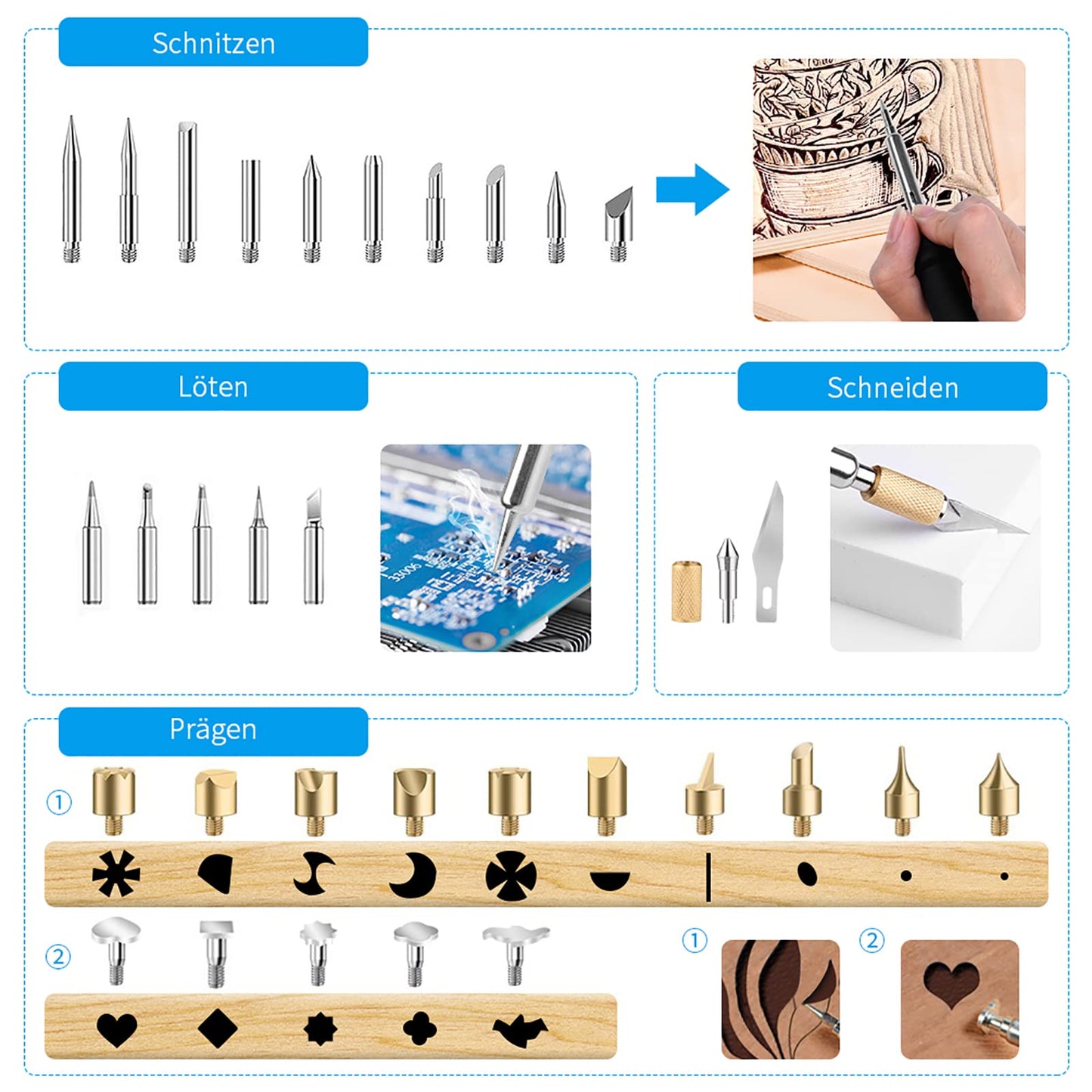 Schnitzen

Löten

Schneiden

Prägen

①

②

①

②