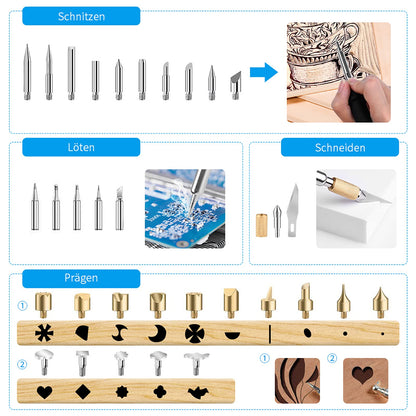 Schnitzen

Löten

Schneiden

Prägen

①

②

①

②