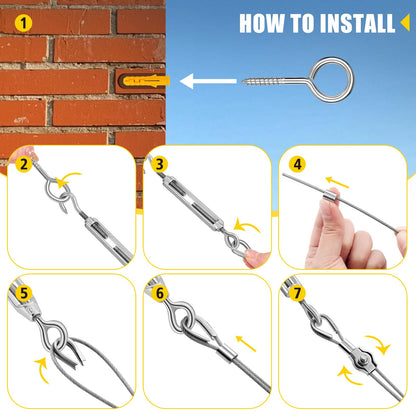 1

HOW TO INSTALL

2

3

4

5

6

7