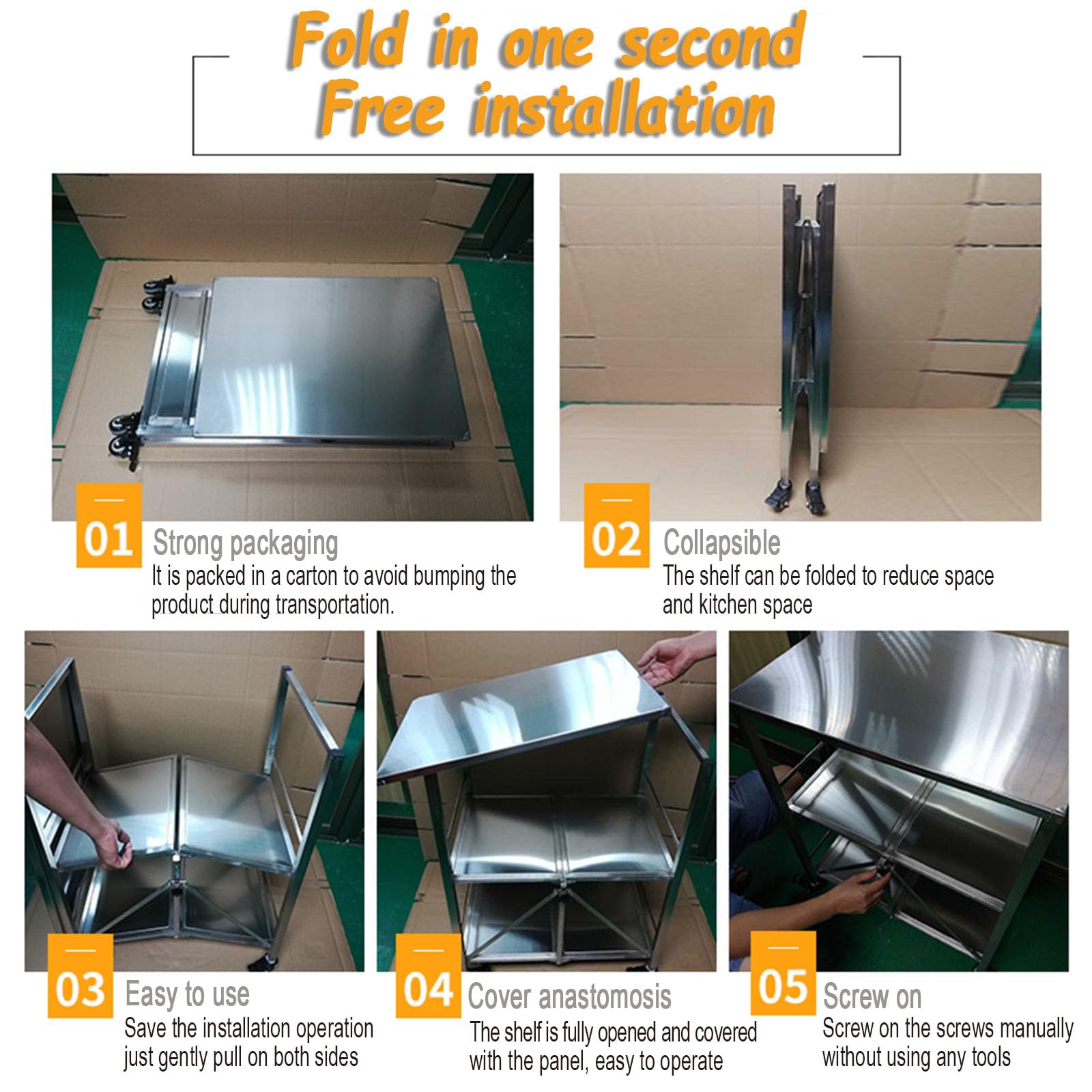 Fold in one second
Free installation

01 Strong packaging
It is packed in a carton to avoid bumping the product during transportation.

02 Collapsible
The shelf can be folded to reduce space and kitchen space

03 Easy to use
Save the installation operation just gently pull on both sides

04 Cover anastomosis
The shelf is fully opened and covered with the panel, easy to operate

05 Screw on
Screw on the screws manually without using any tools