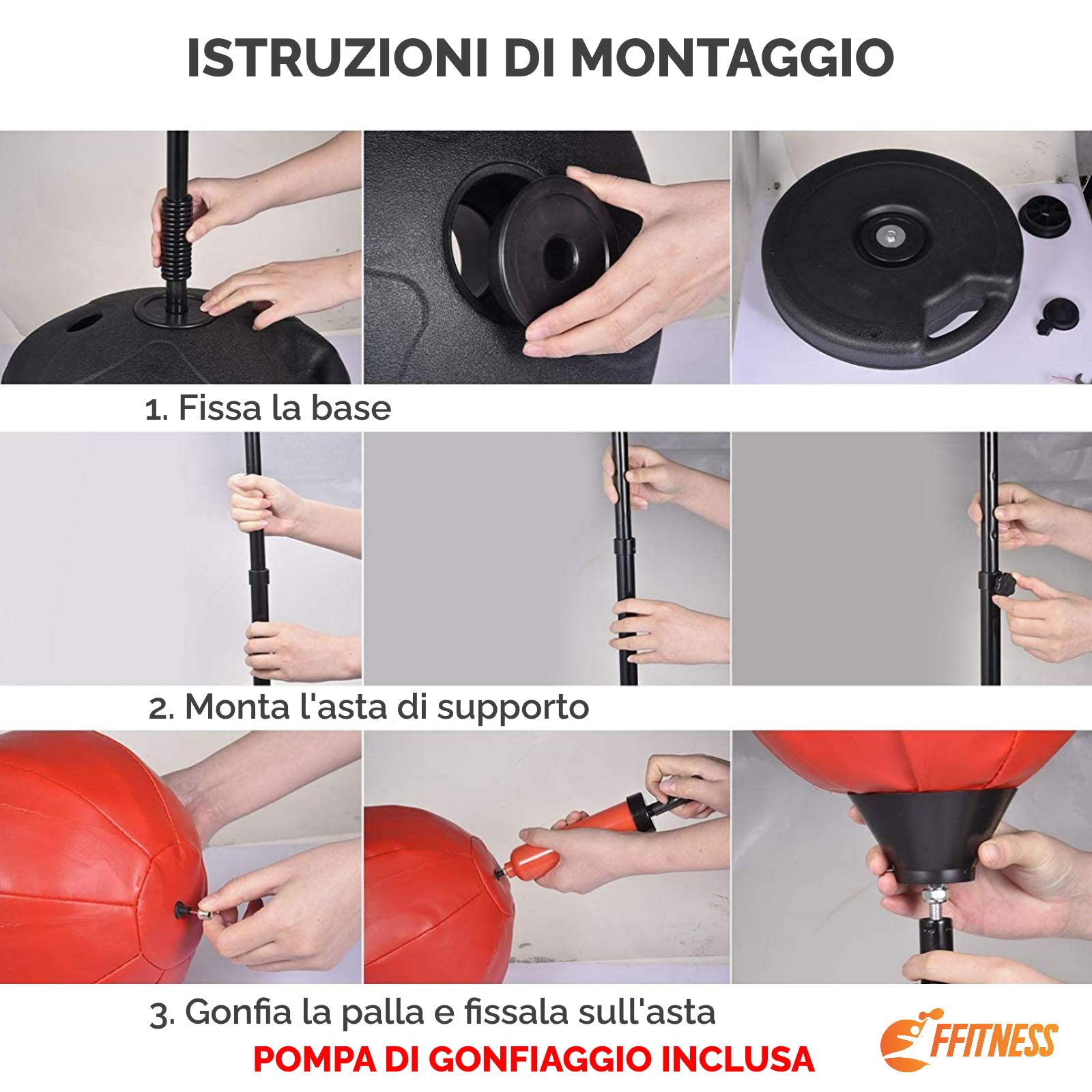 ISTRUZIONI DI MONTAGGIO

1. Fissa la base

2. Monta l'asta di supporto

3. Gonfia la palla e fissala sull'asta

POMPA DI GONFIAGGIO INCLUSA

FFITNESS